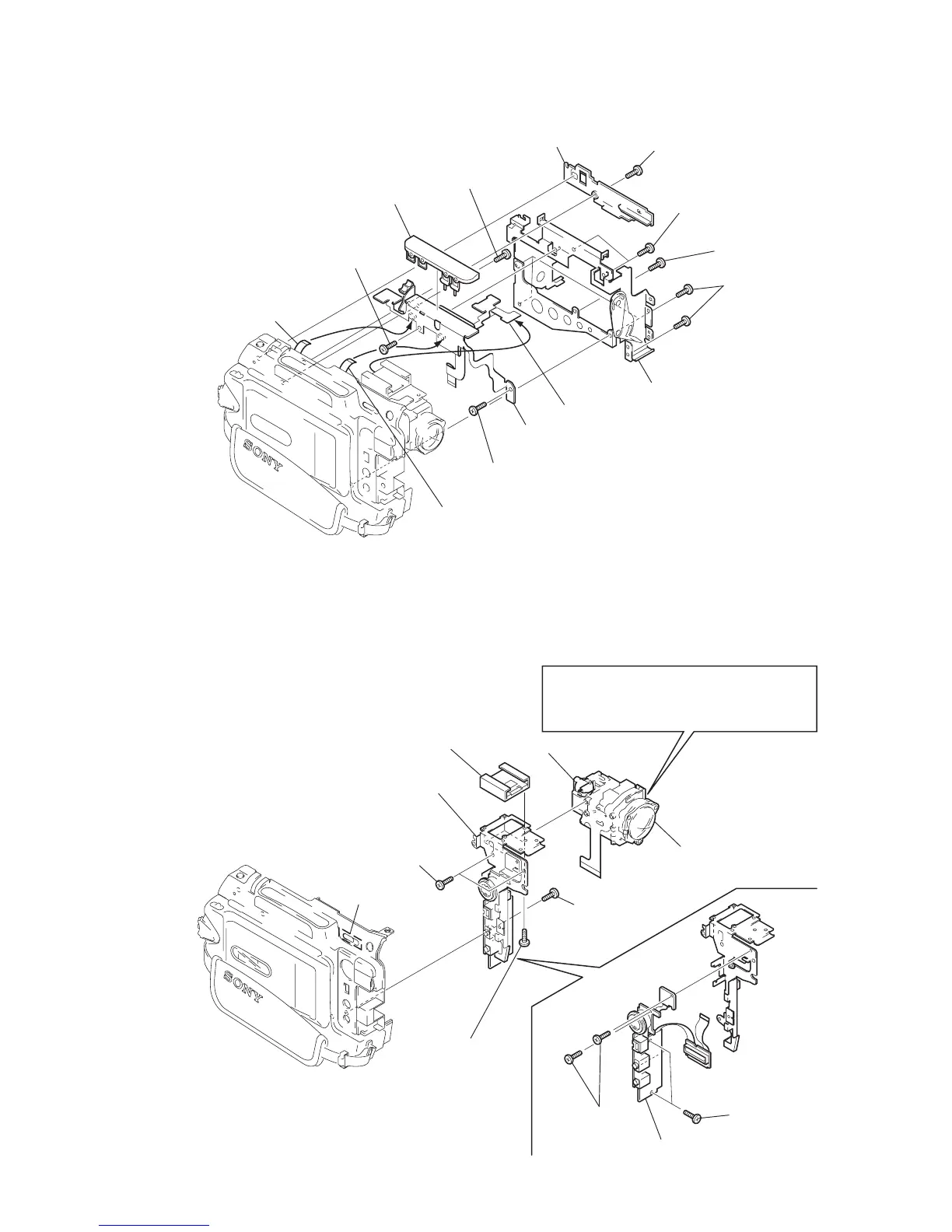 SONY

SONY