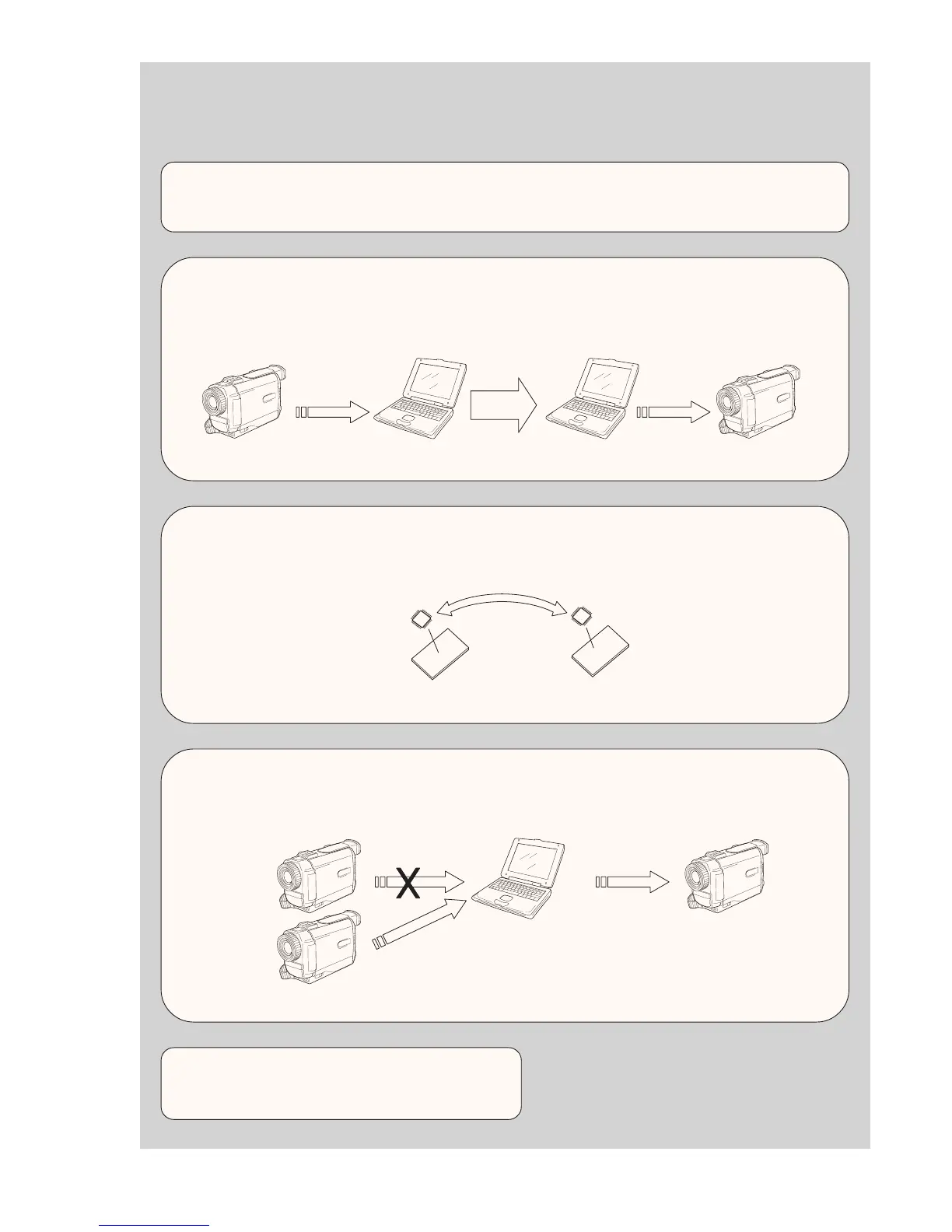 X