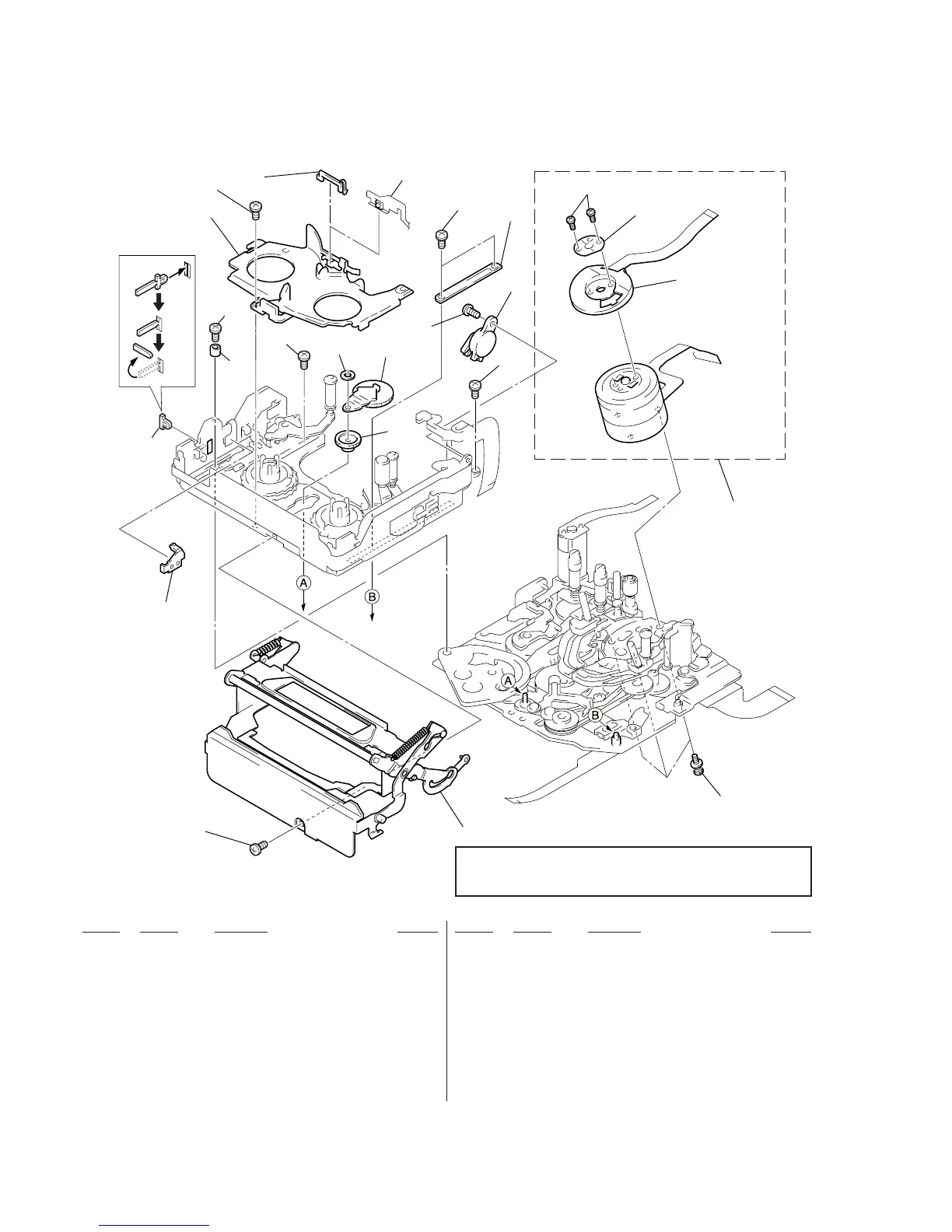 A

B

A

B