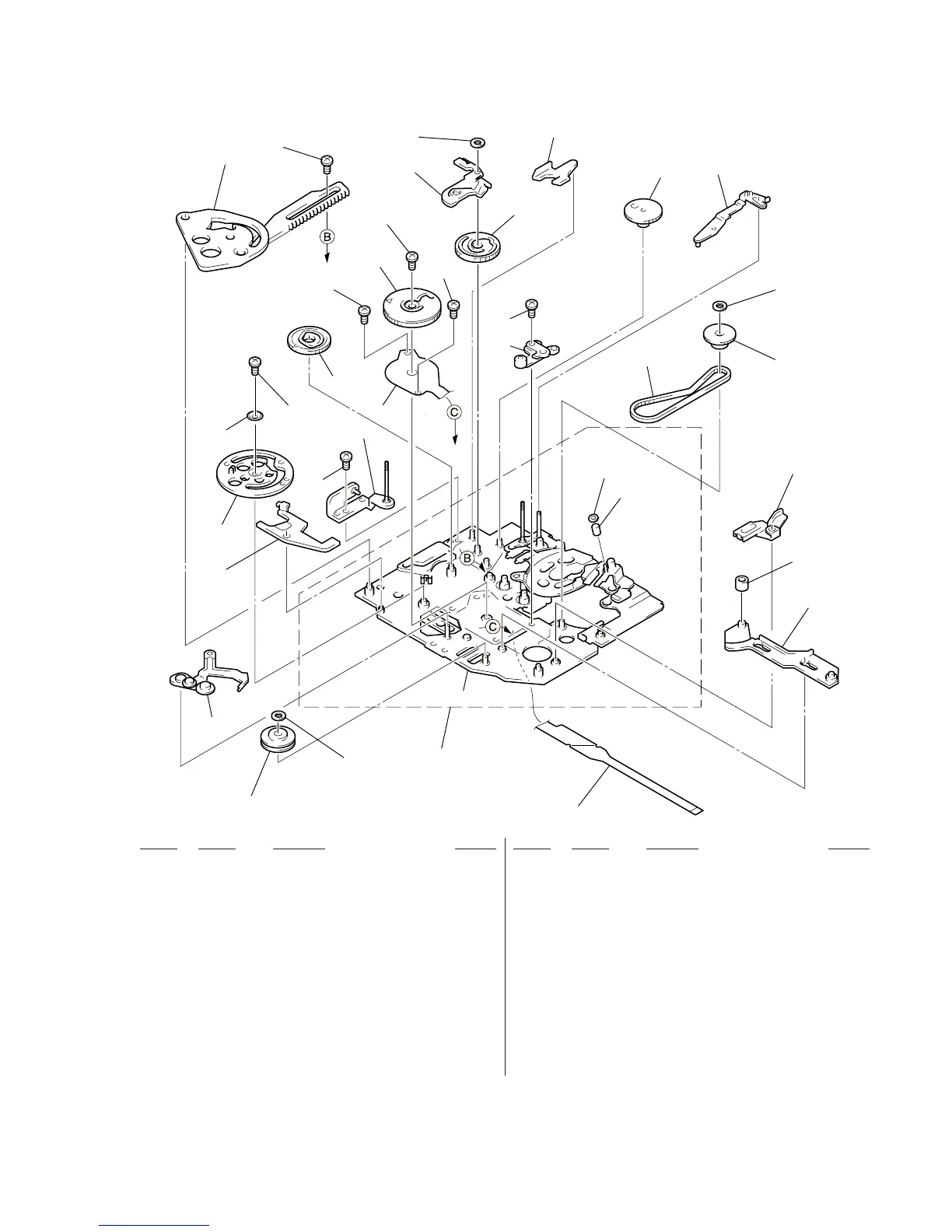 B

C

B

C