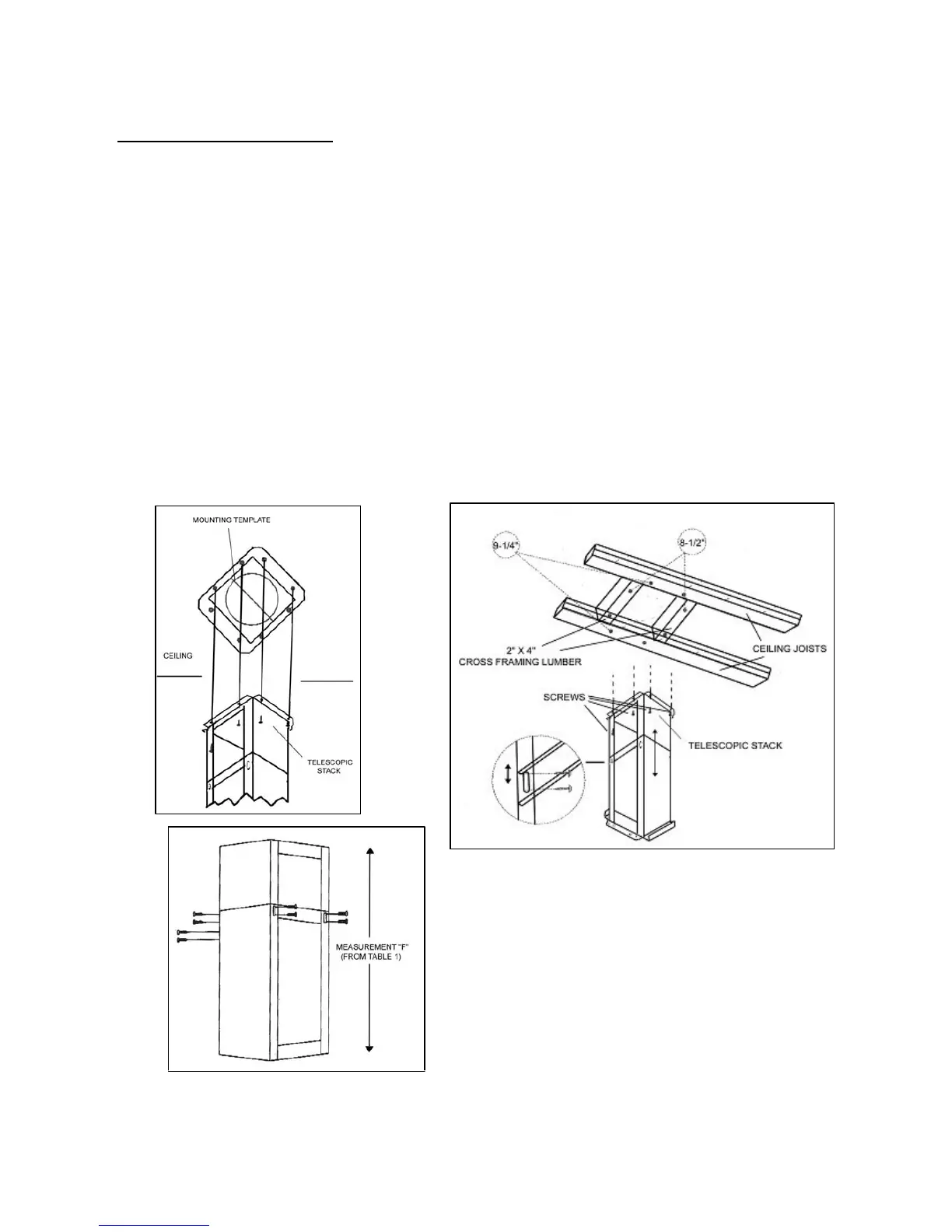 MOUNTING TEMPLATE

CEILING

TELESCOPIC STACK

9-1/4"

8-1/2"

2" X 4"
CROSS FRAMING LUMBER

CEILING JOISTS

SCREWS

TELESCOPIC STACK

MEASUREMENT "F"
(FROM TABLE 1)