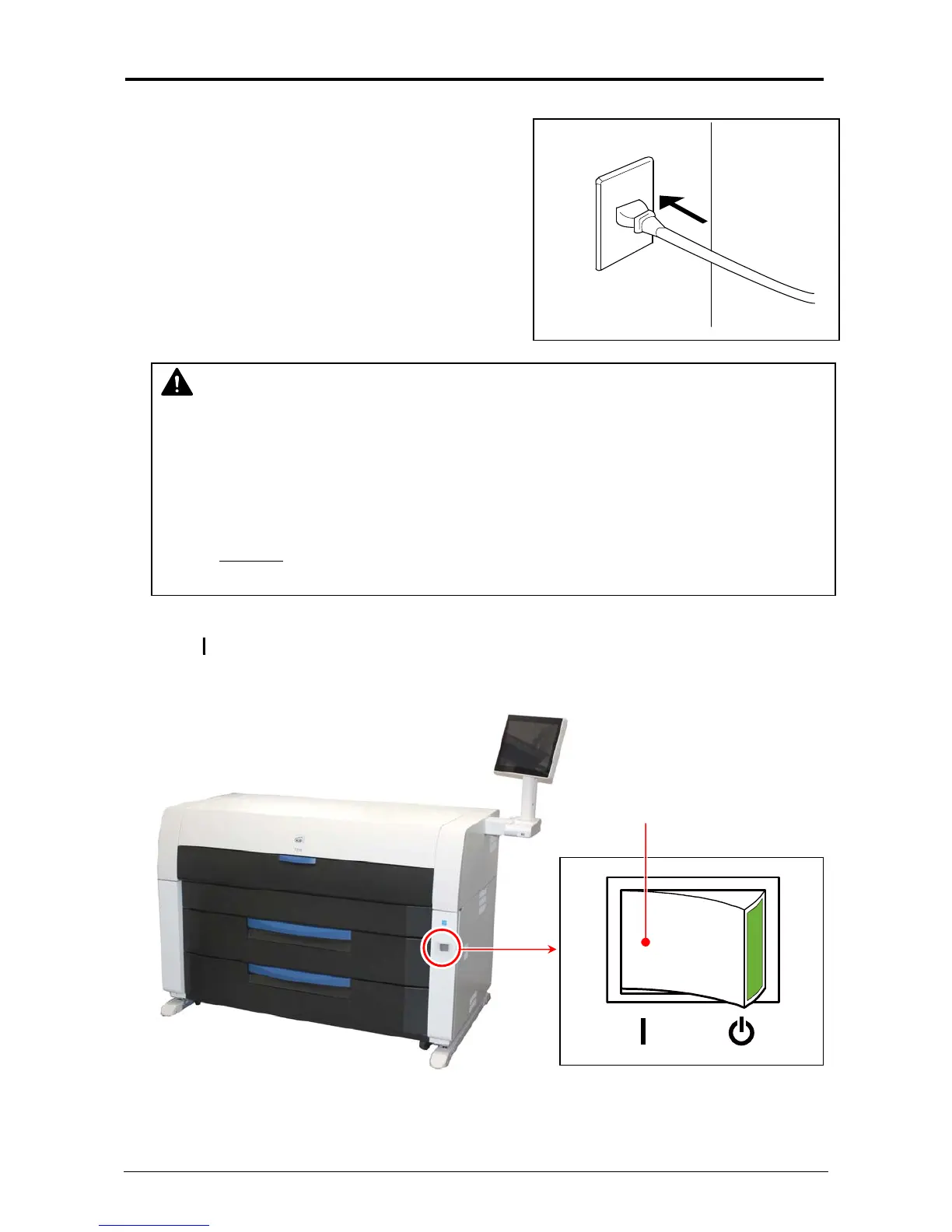 I

I