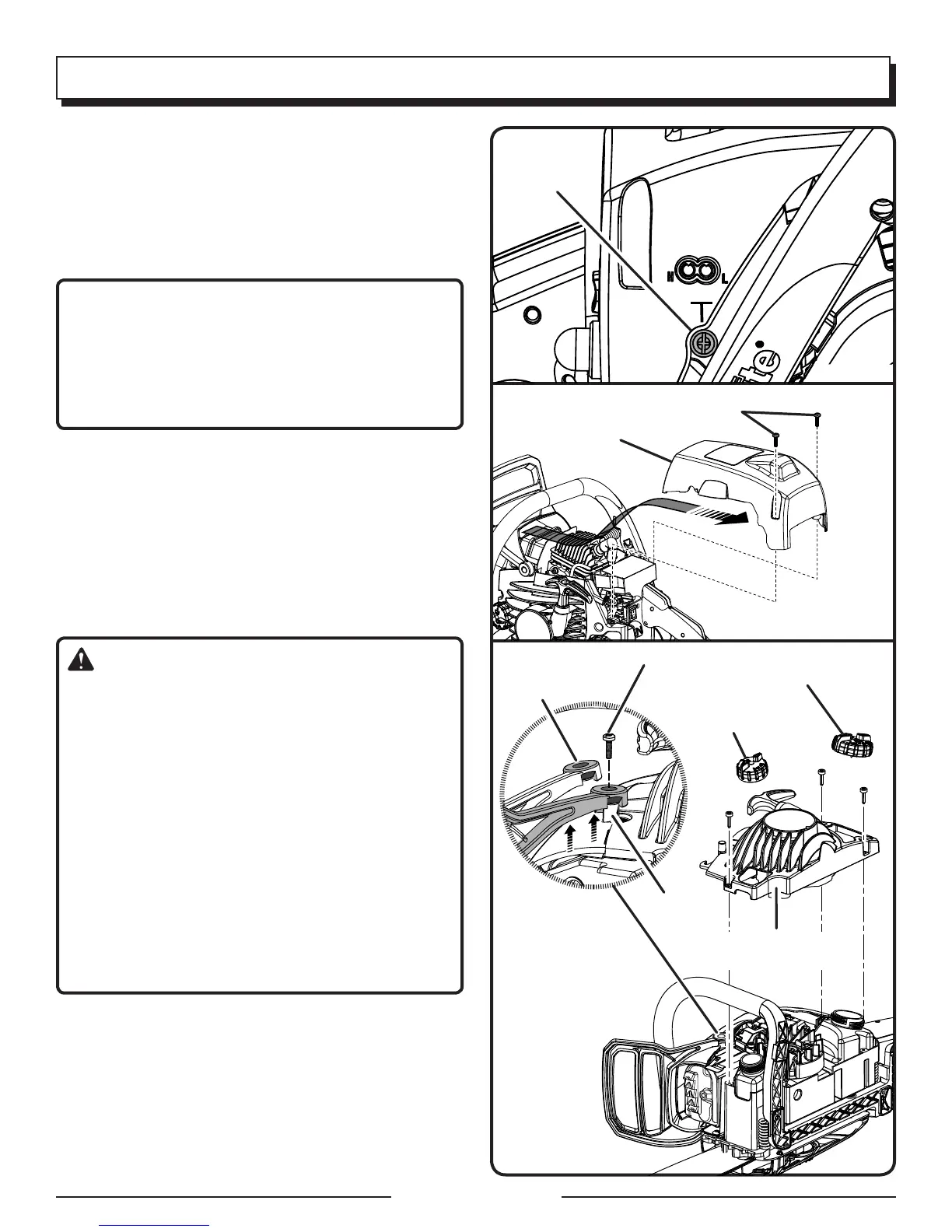 H L

T