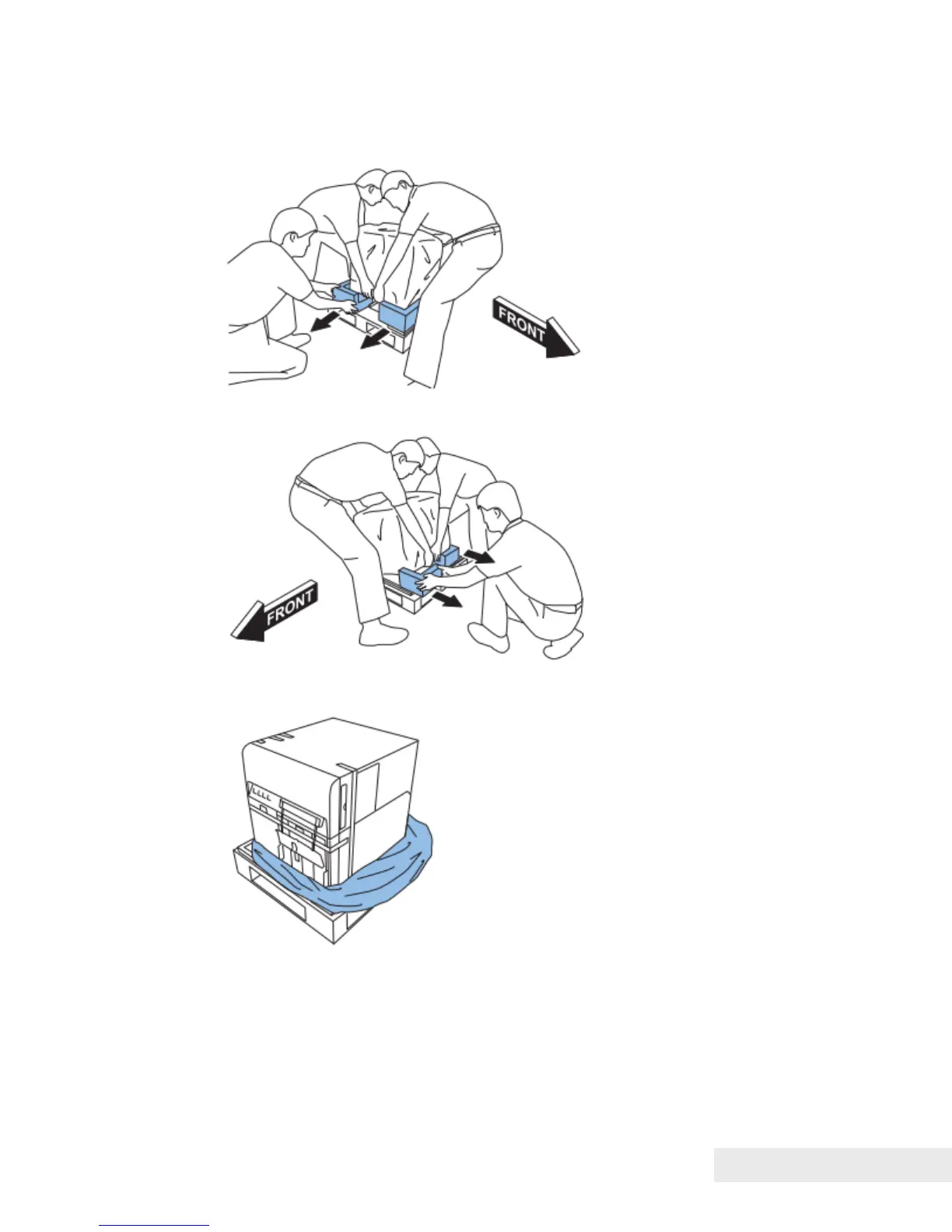 FRONT

FRONT