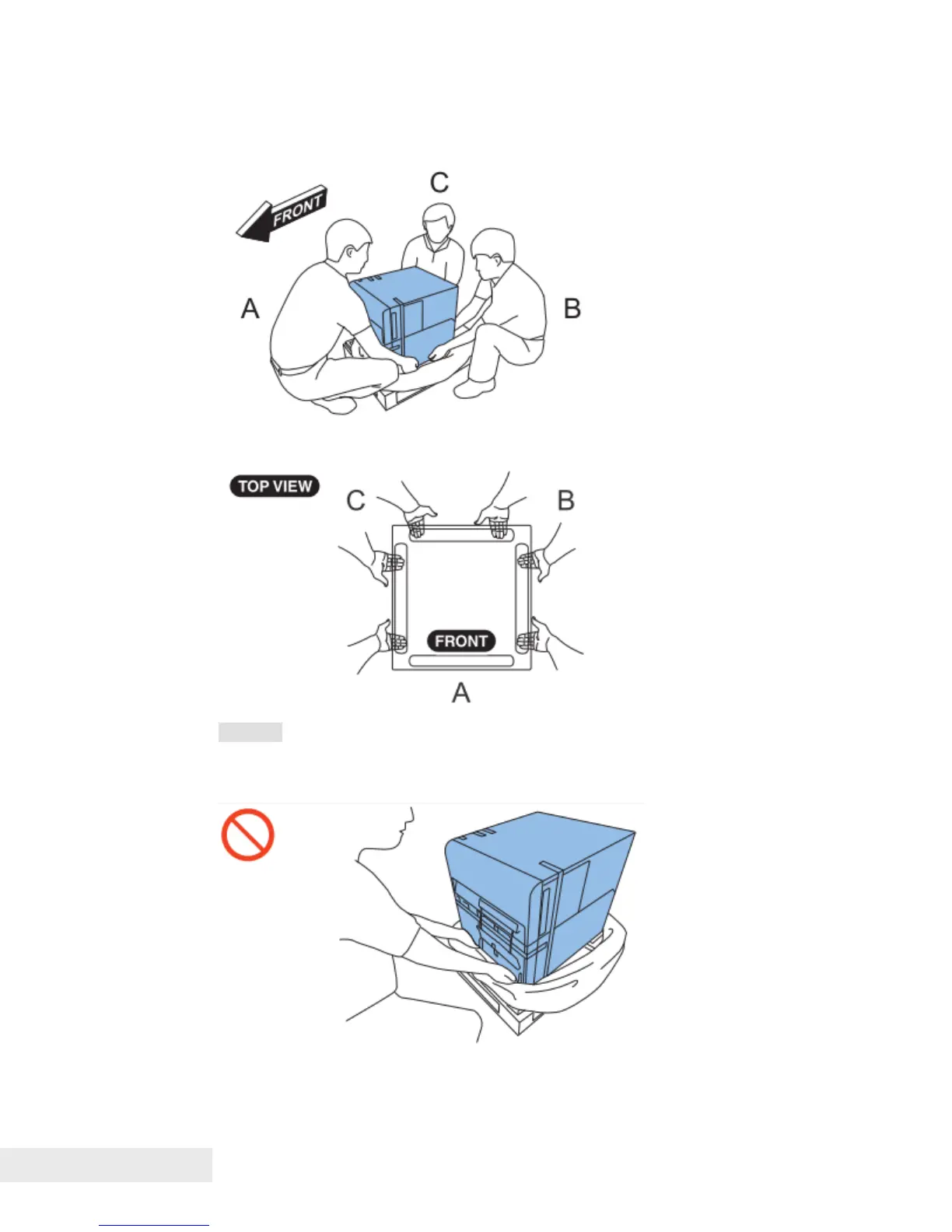 C

FRONT

A

B

TOP VIEW

C

B

FRONT

A