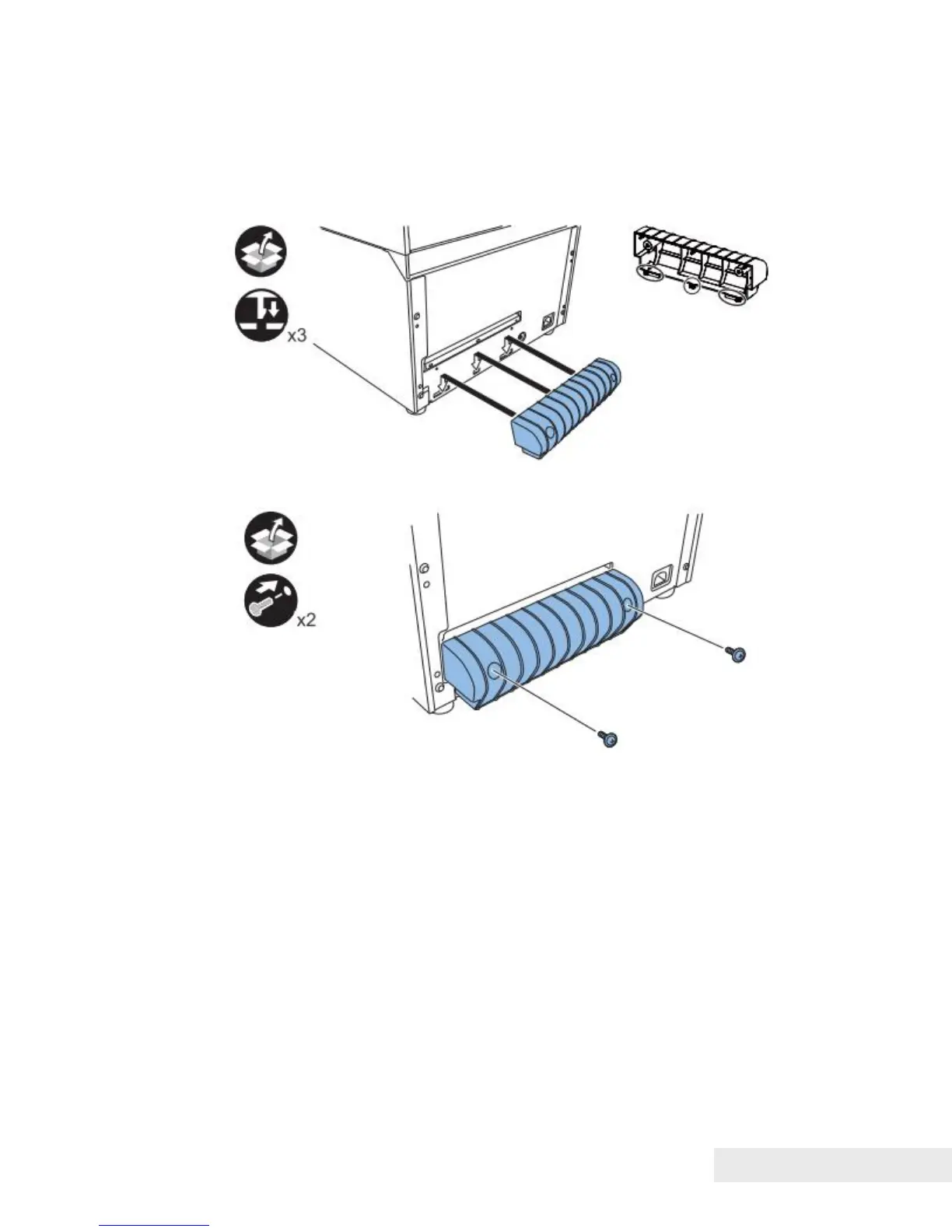 x3

x2