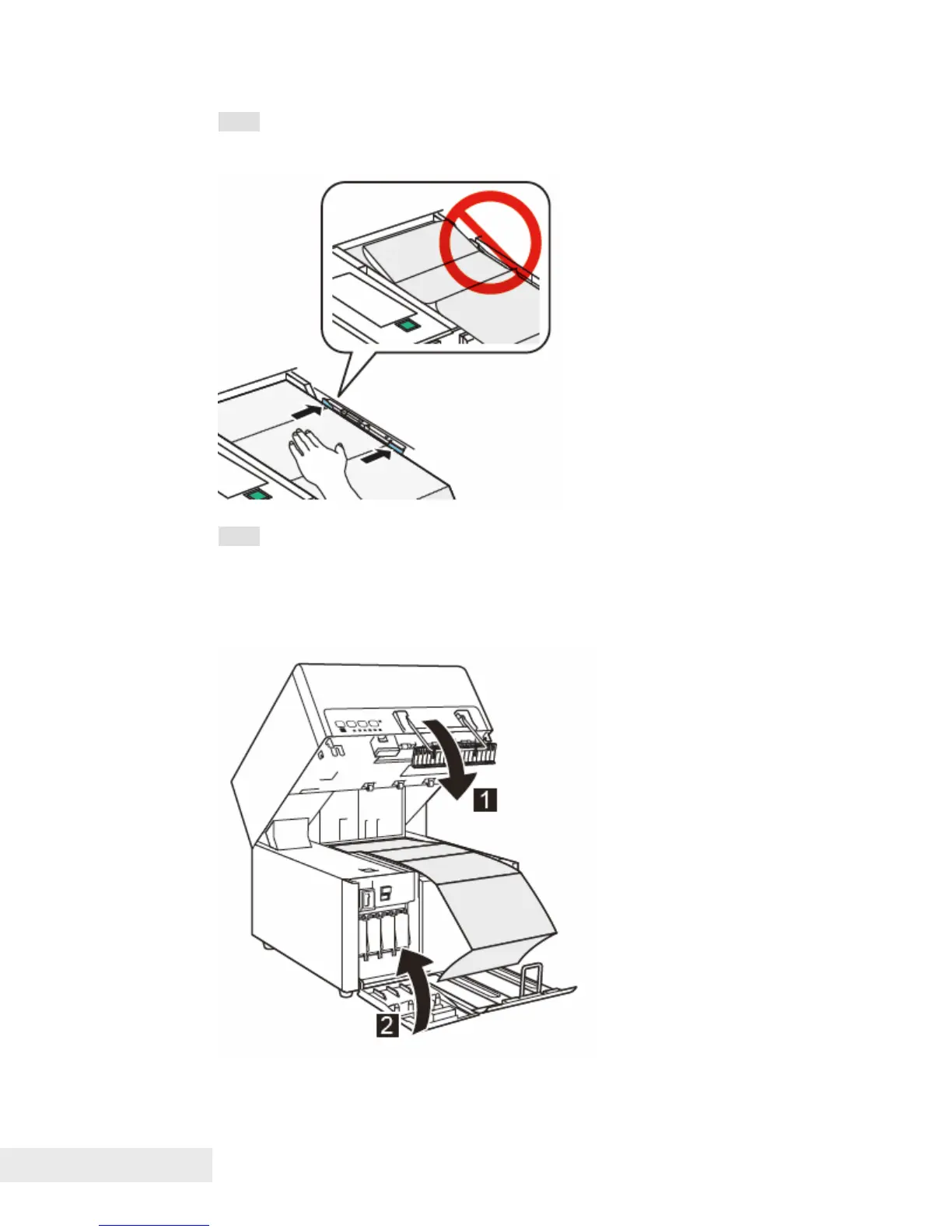 1

2