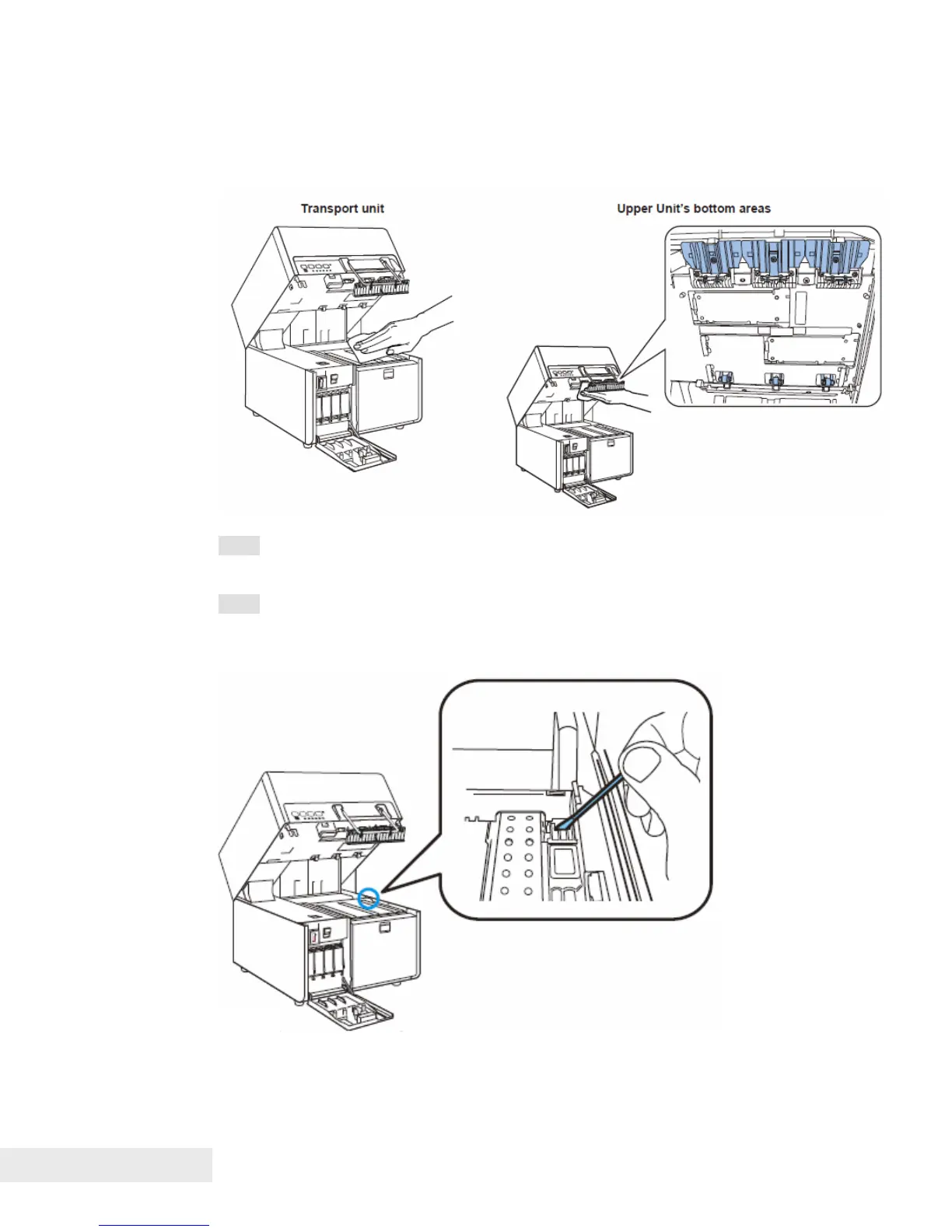 Transport unit

Upper Unit's bottom areas