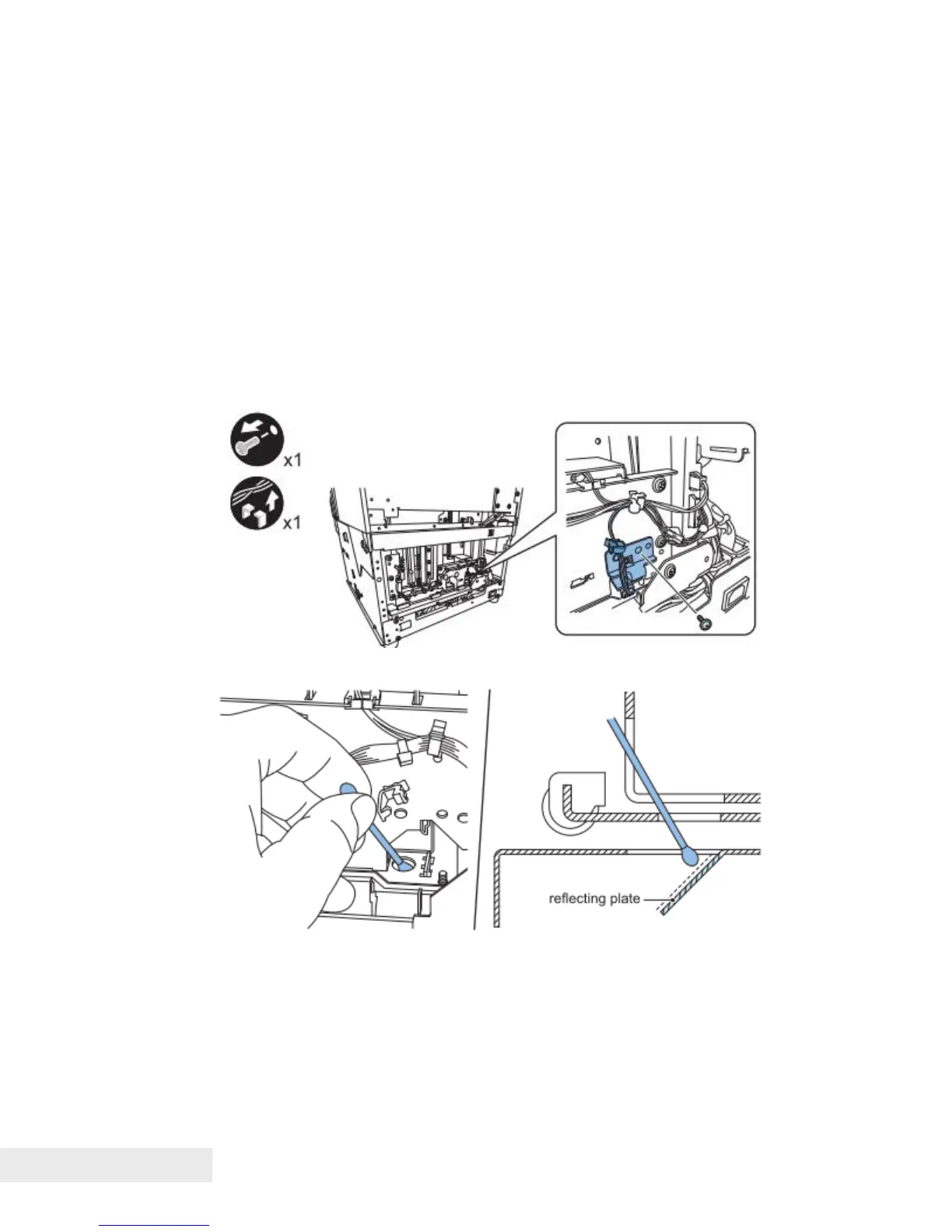 x1

x1

reflecting plate