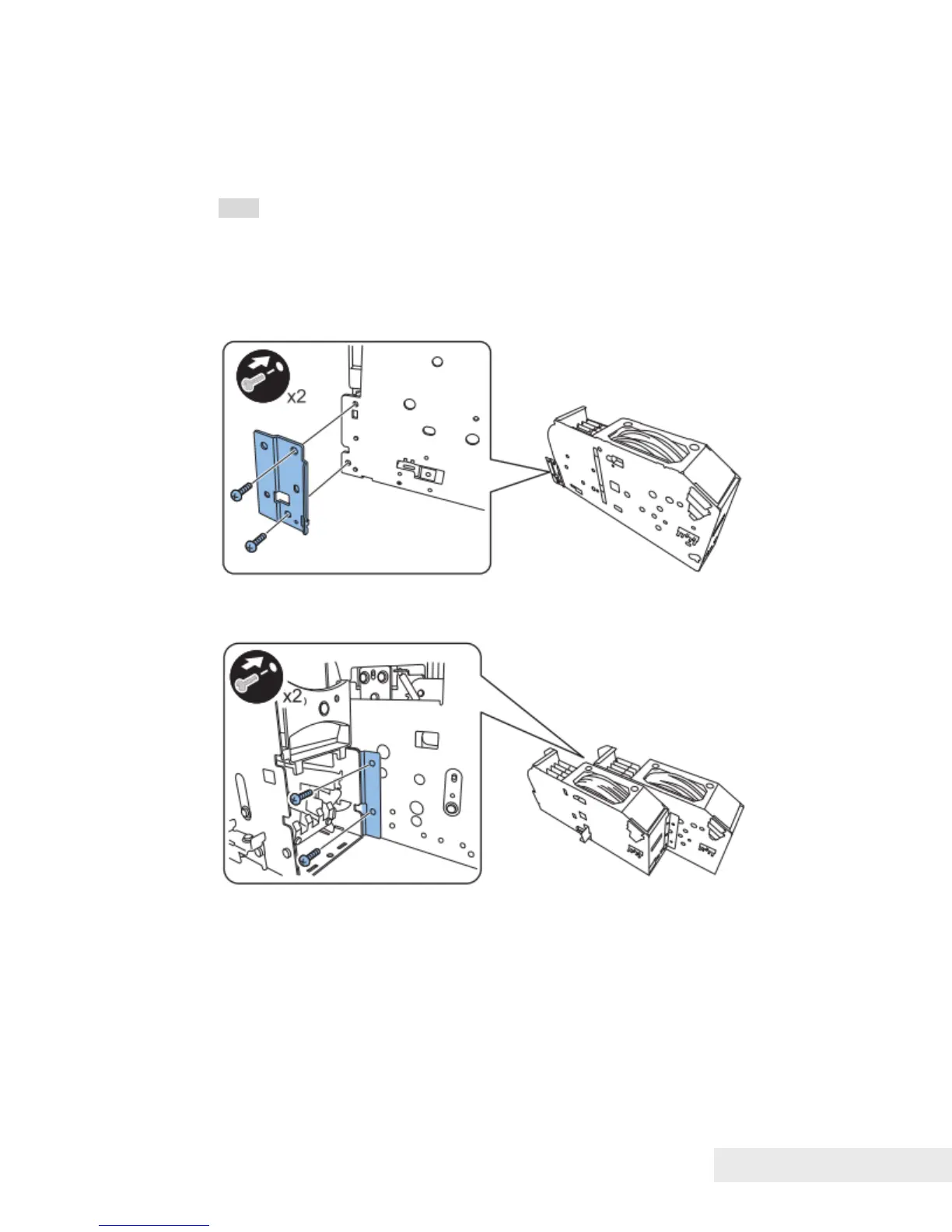 x2

x2