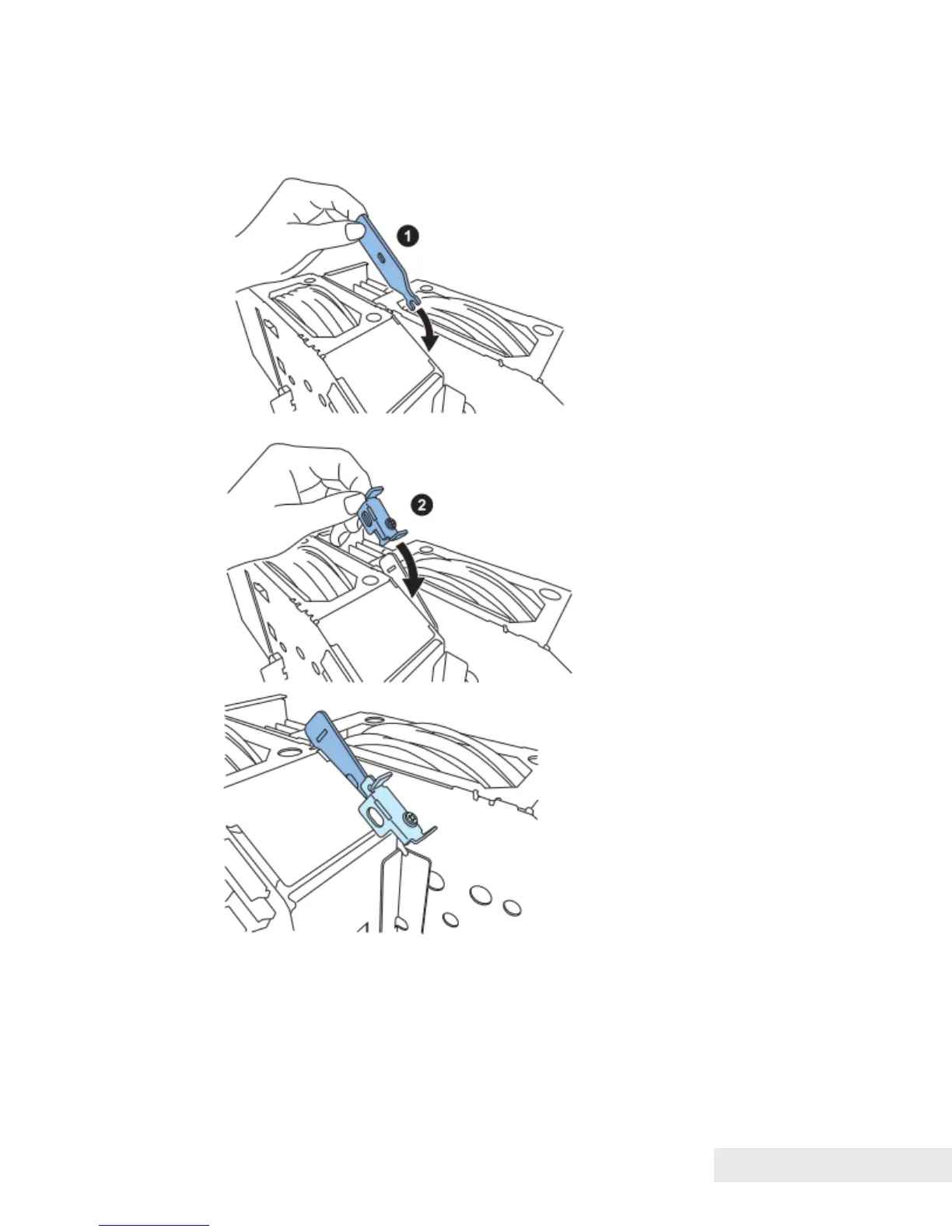 1

2