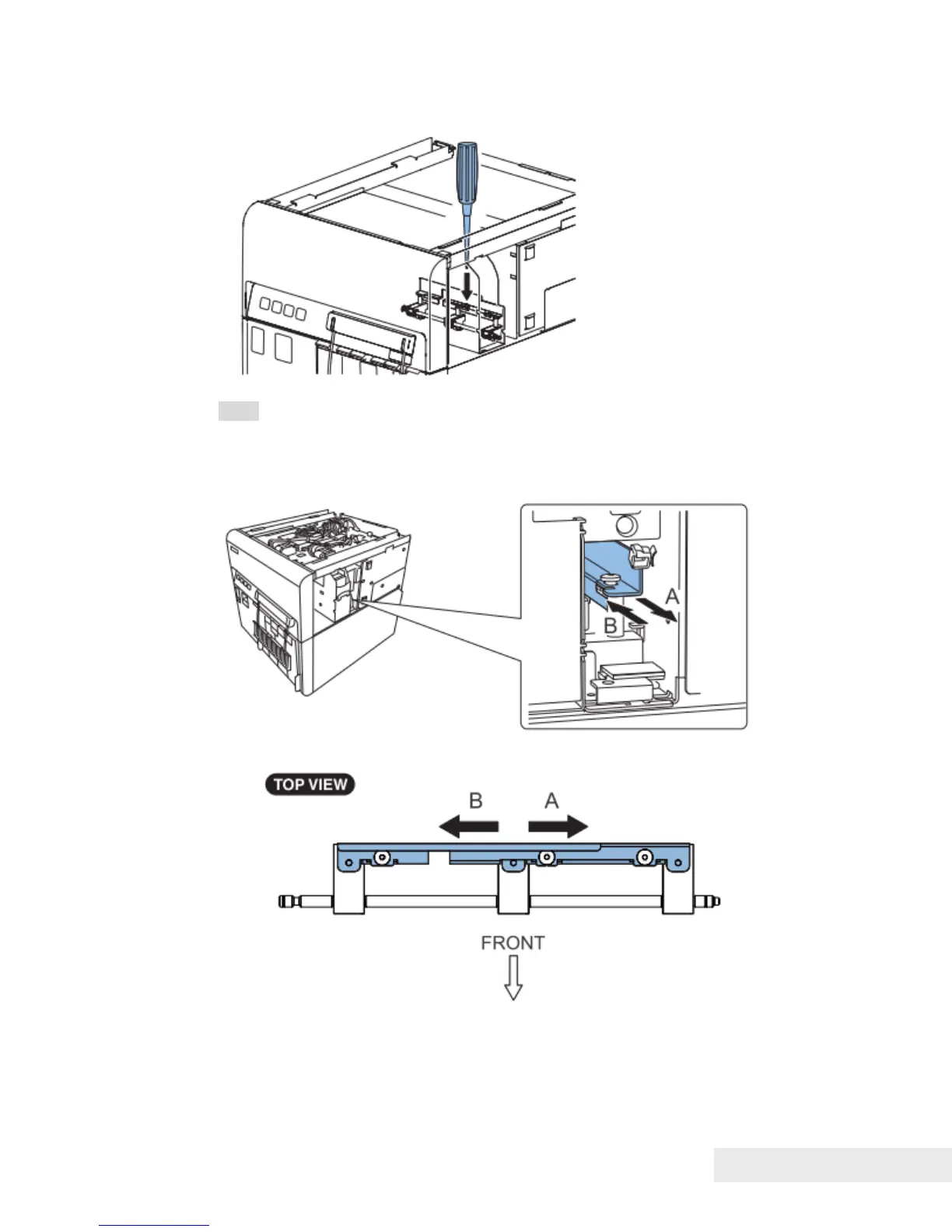 A

B

TOP VIEW

B

A

FRONT