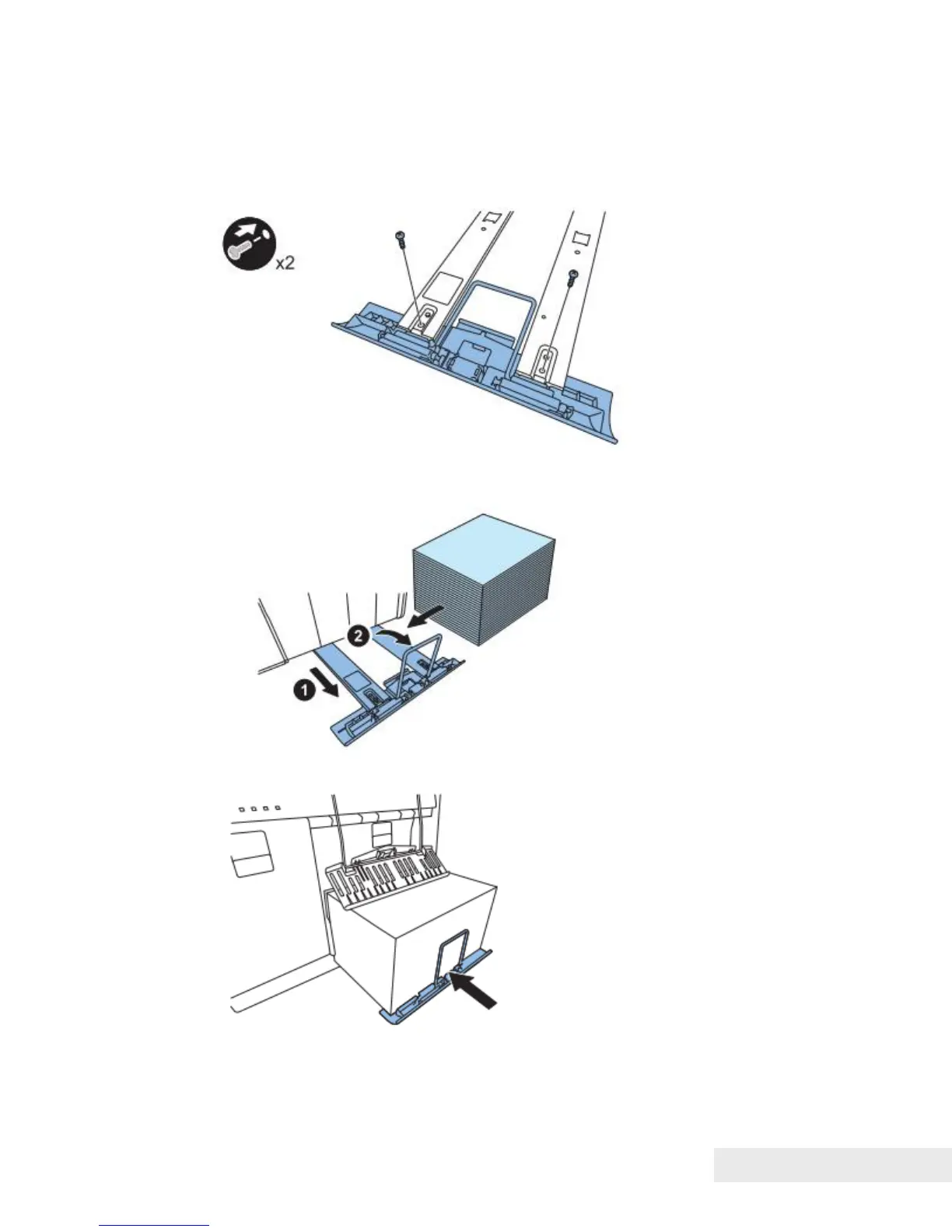 x2

2

1