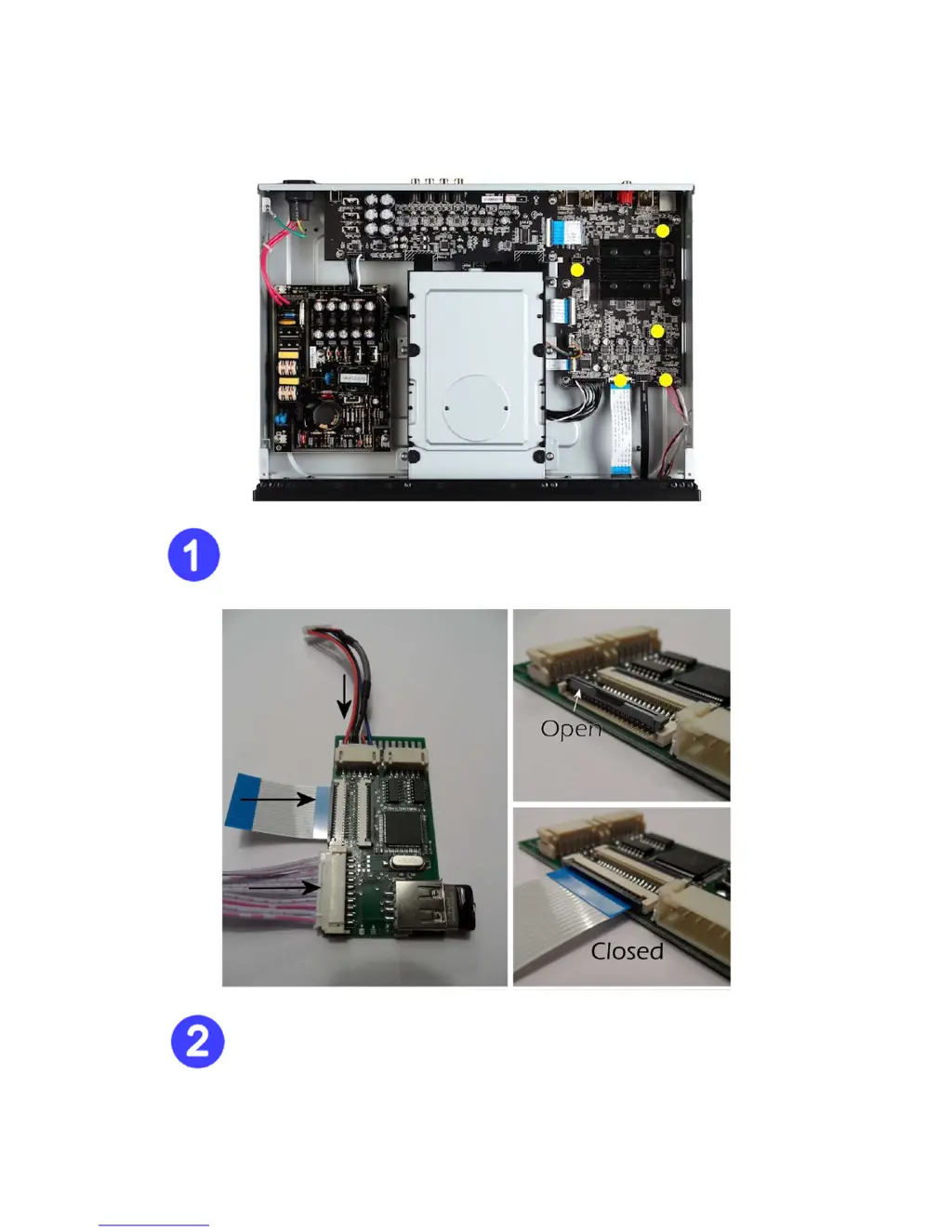 1

Open

Closed

2