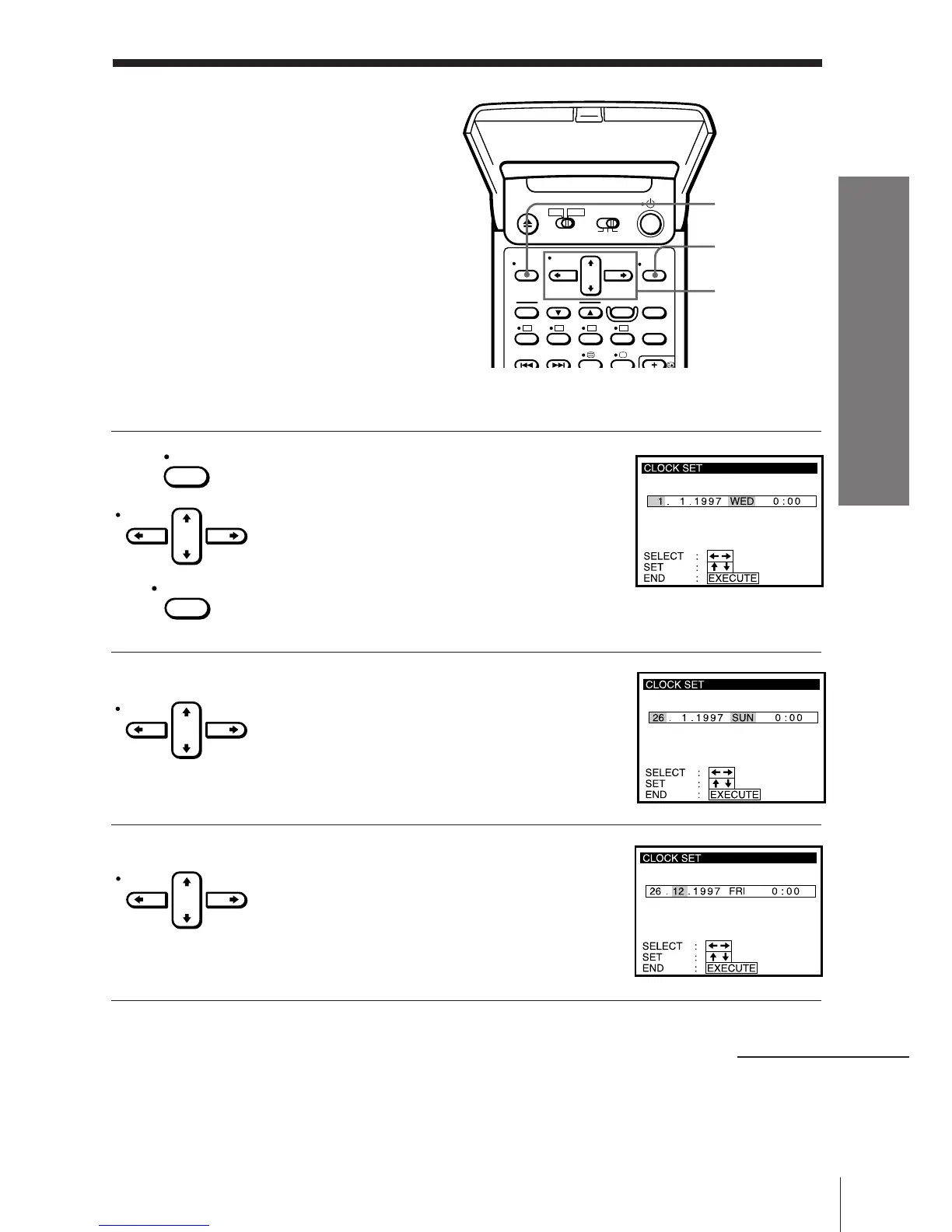 CLOCK SET

1 . 1 . 1997 WED 0 : 00

SELECT : ← →
SET : ↑ ↓
END : EXECUTE

CLOCK SET

26 . 1 . 1997 SUN 0 : 00

SELECT : ← →
SET : ↑ ↓
END : EXECUTE

CLOCK SET

26 . 12 . 1997 FRI 0 : 00

SELECT : ← →
SET : ↑ ↓
END : EXECUTE