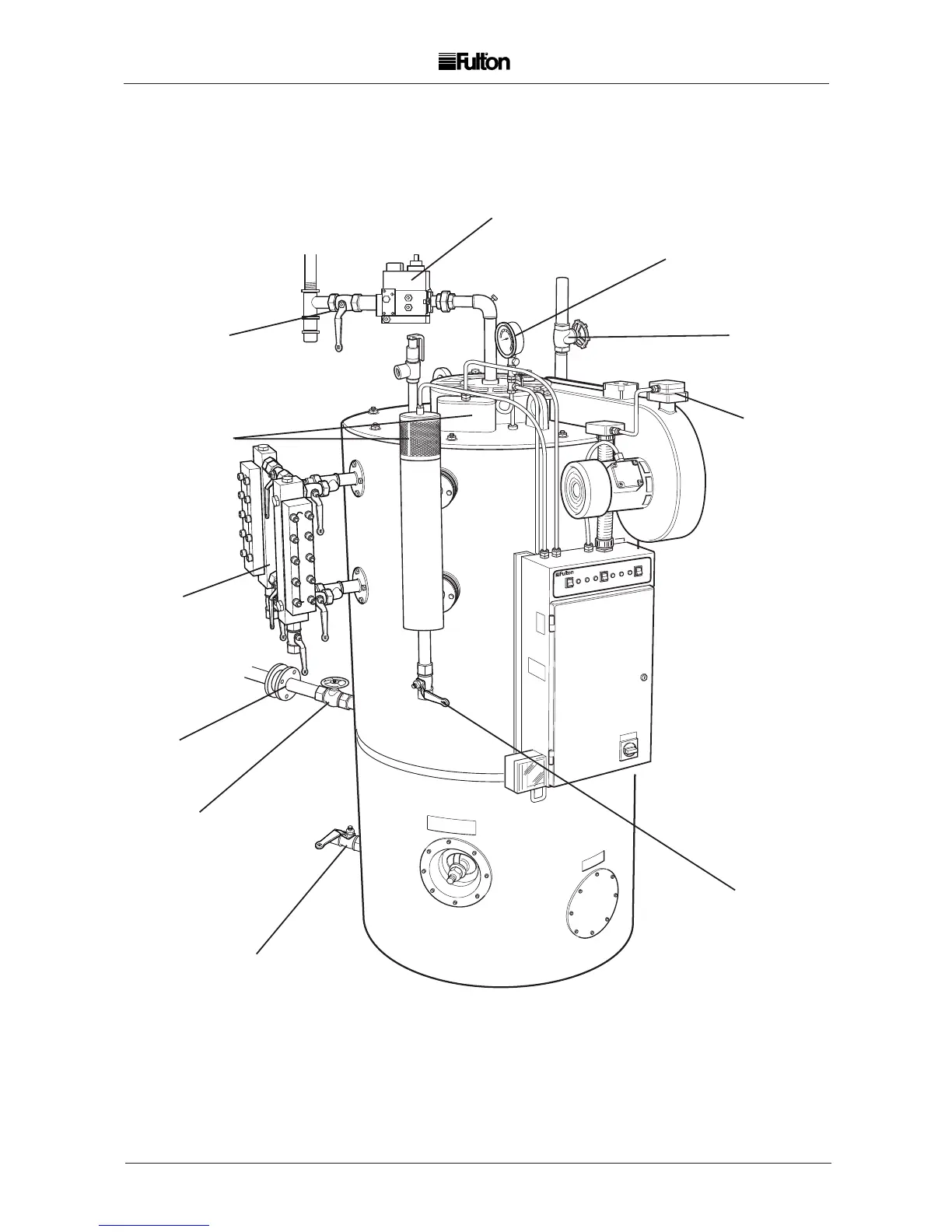 Fulton

Fulton