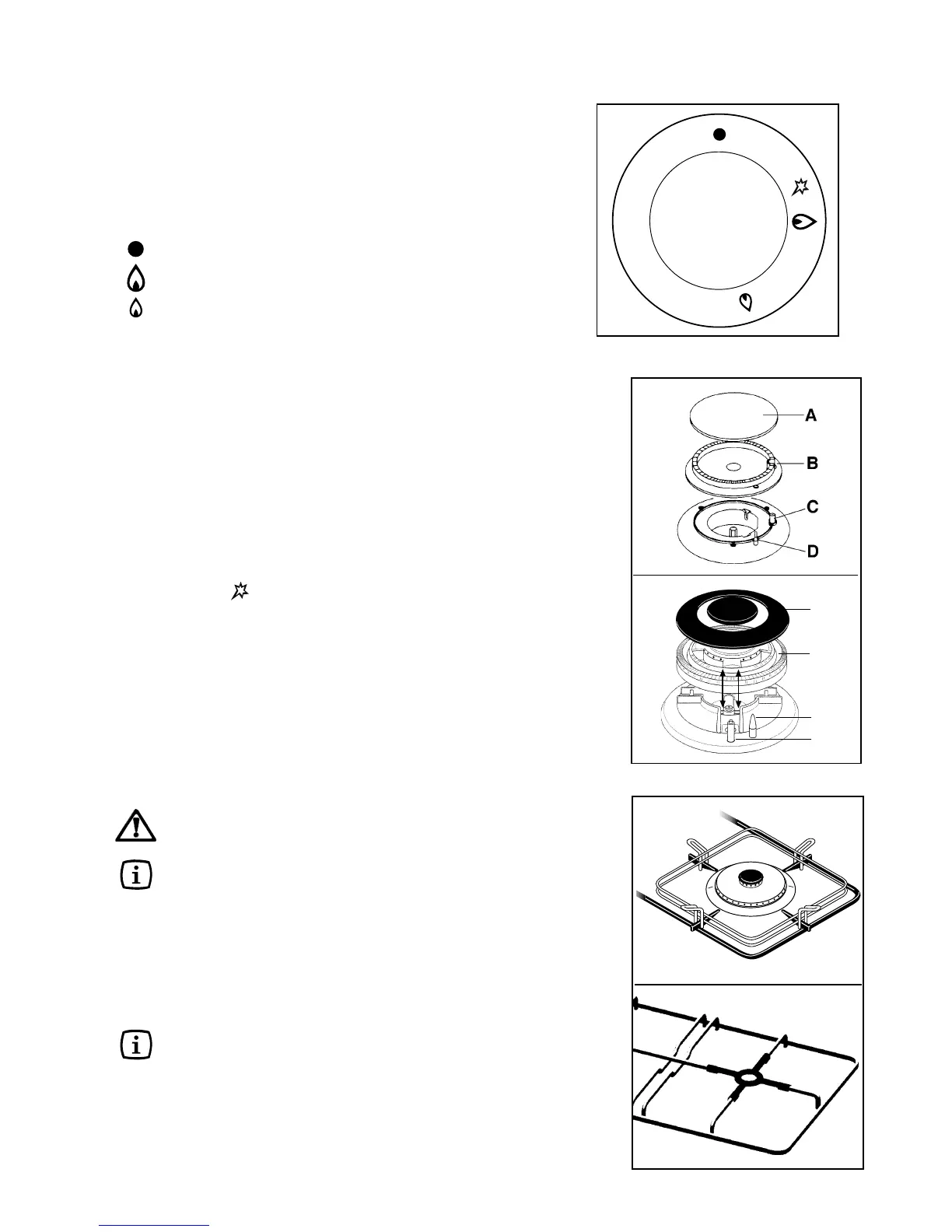 A

B

C

D