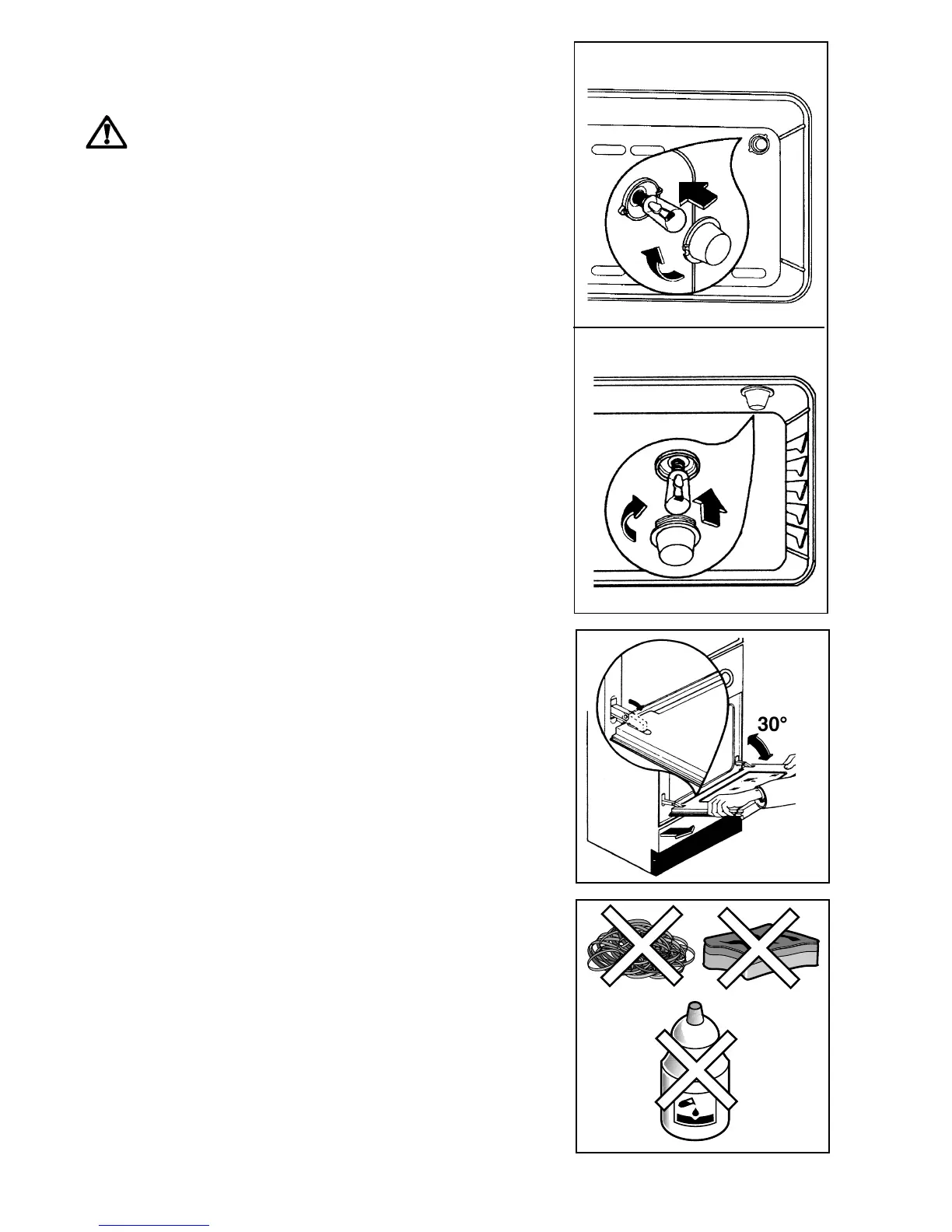 30°