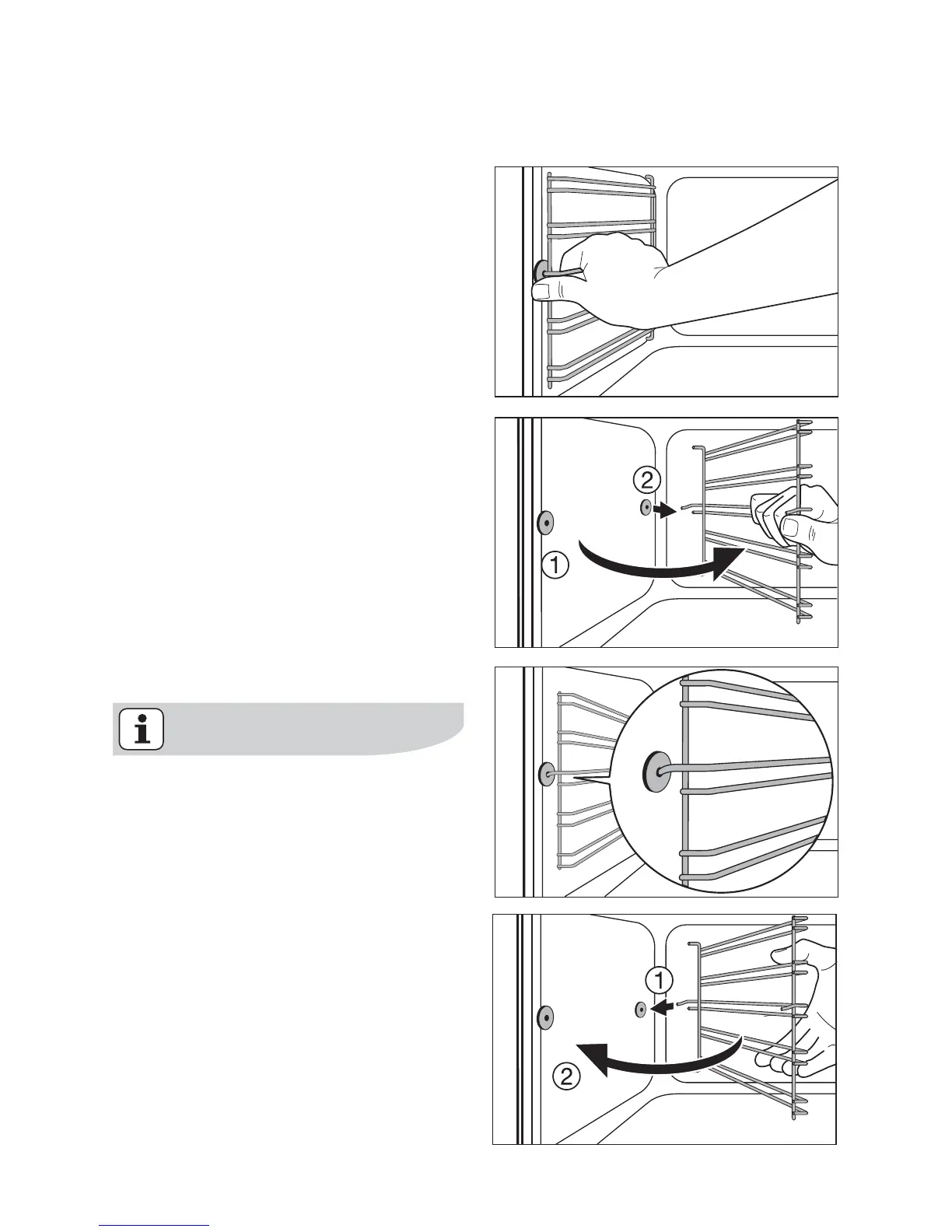 2

1

1

2