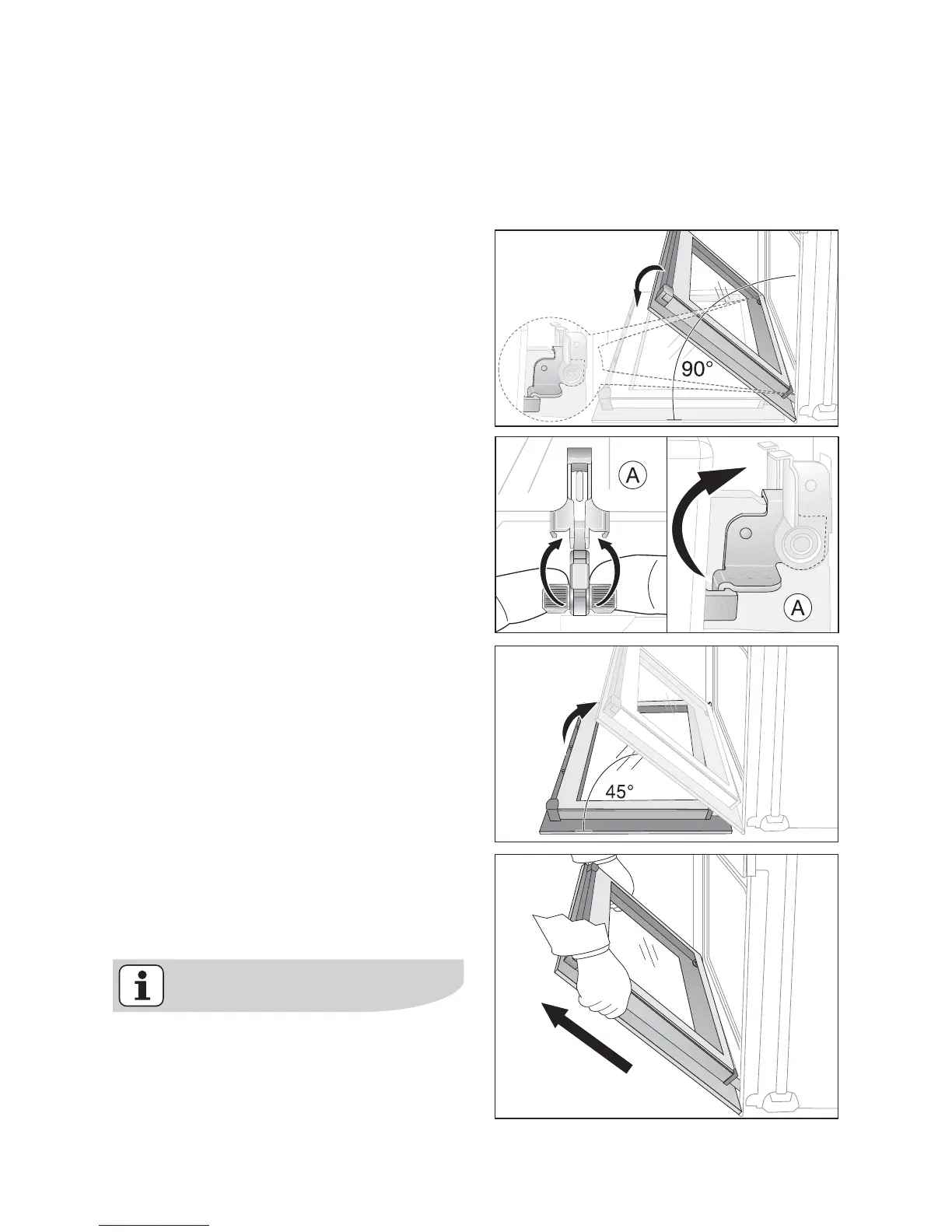 90°

A

A

45°