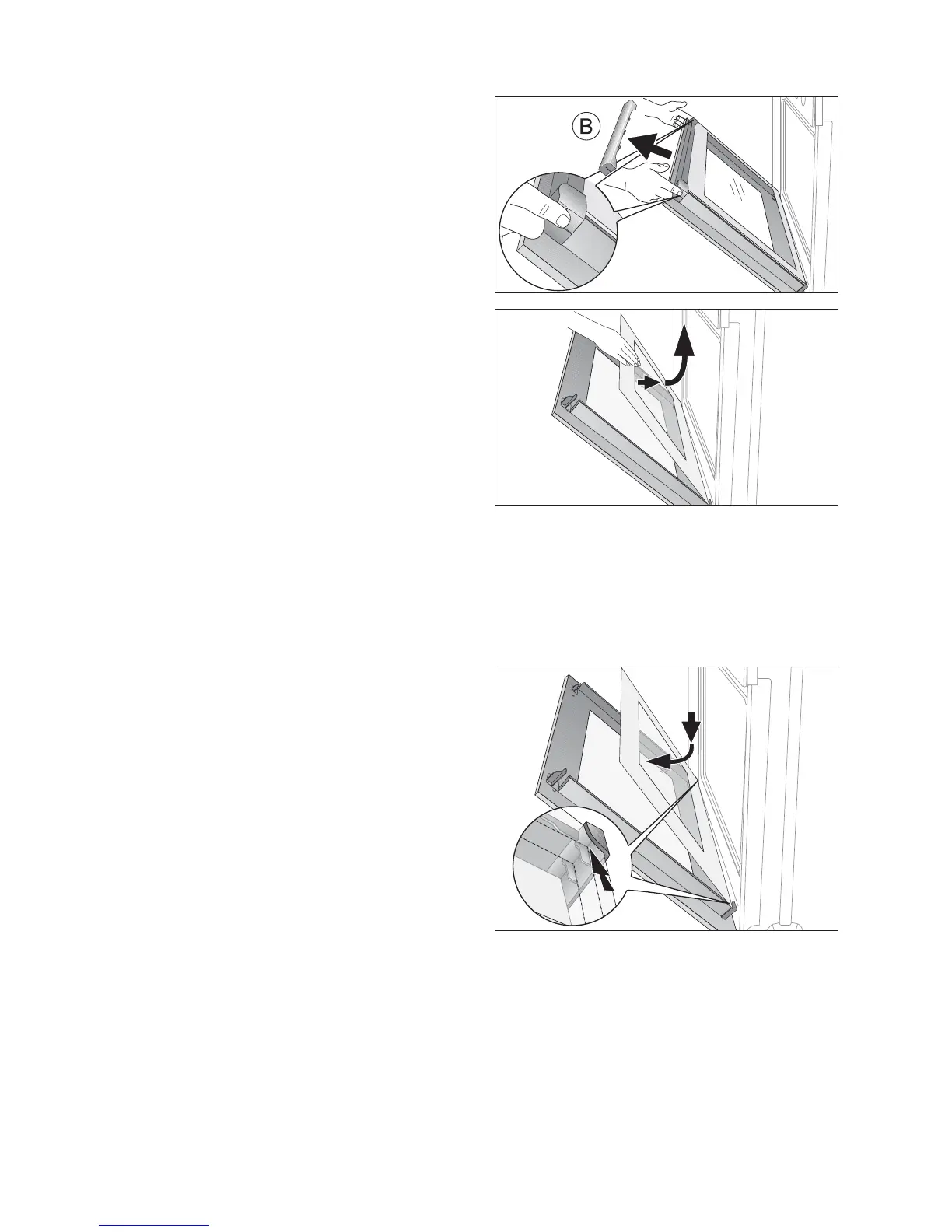 B