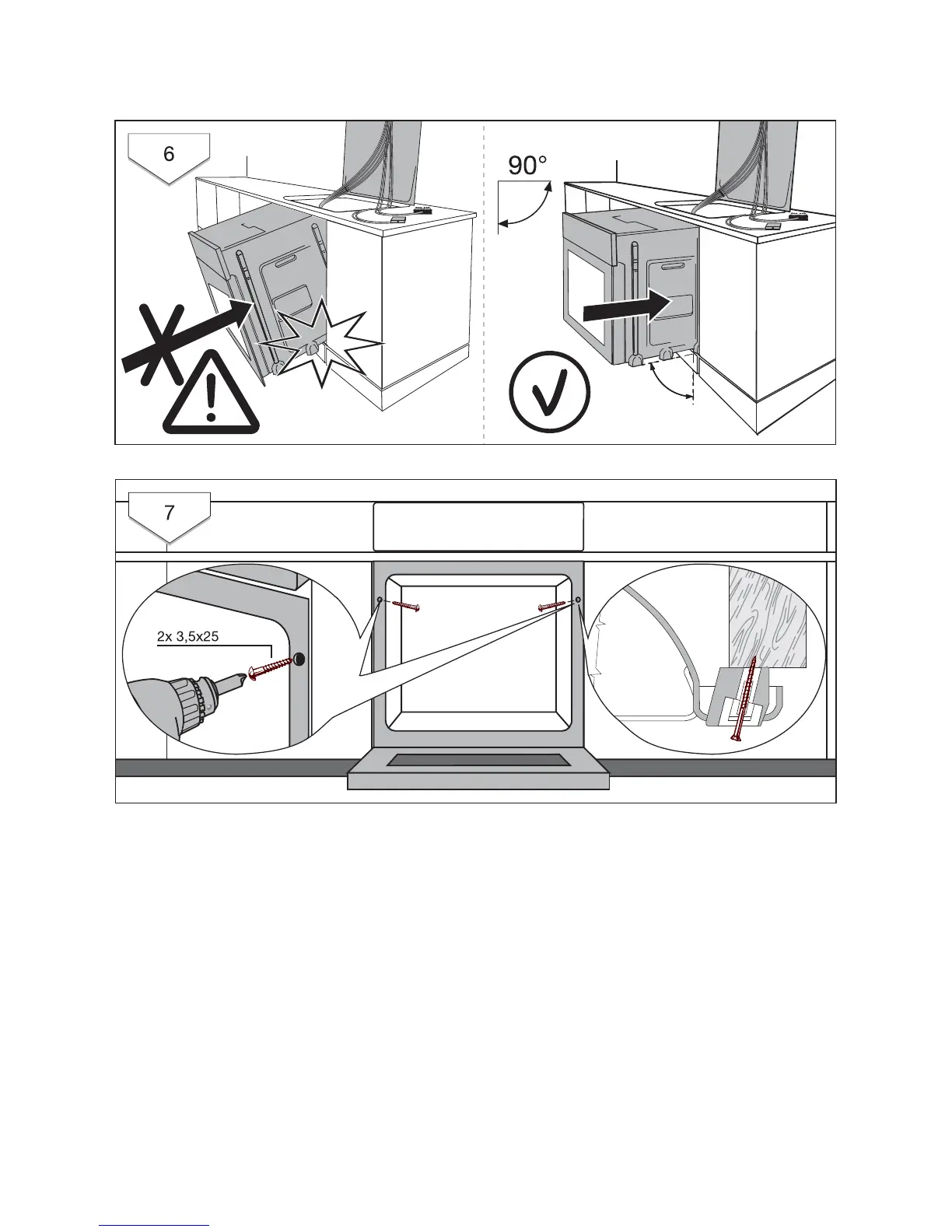 6

90°

7

2x 3,5x25