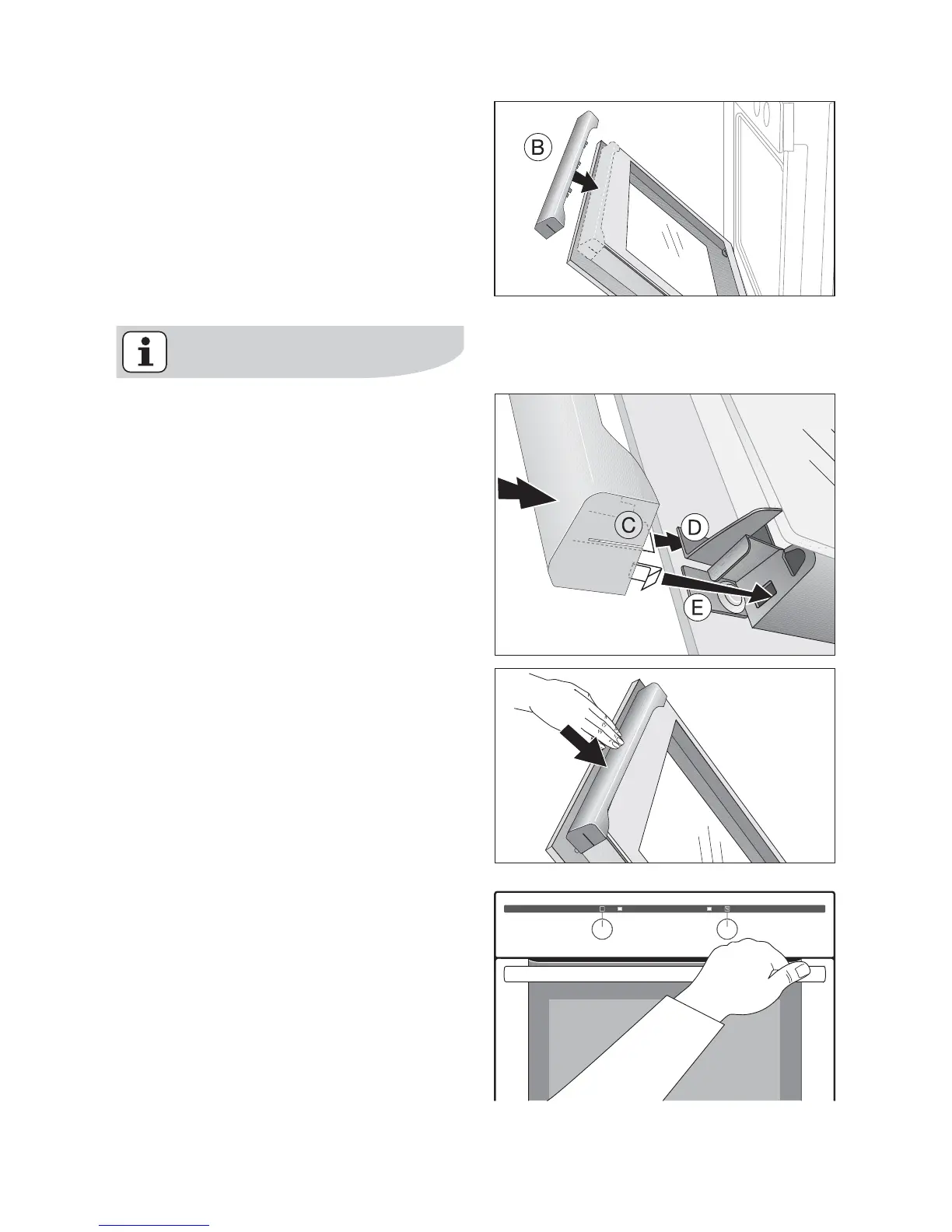 B

C
D
E