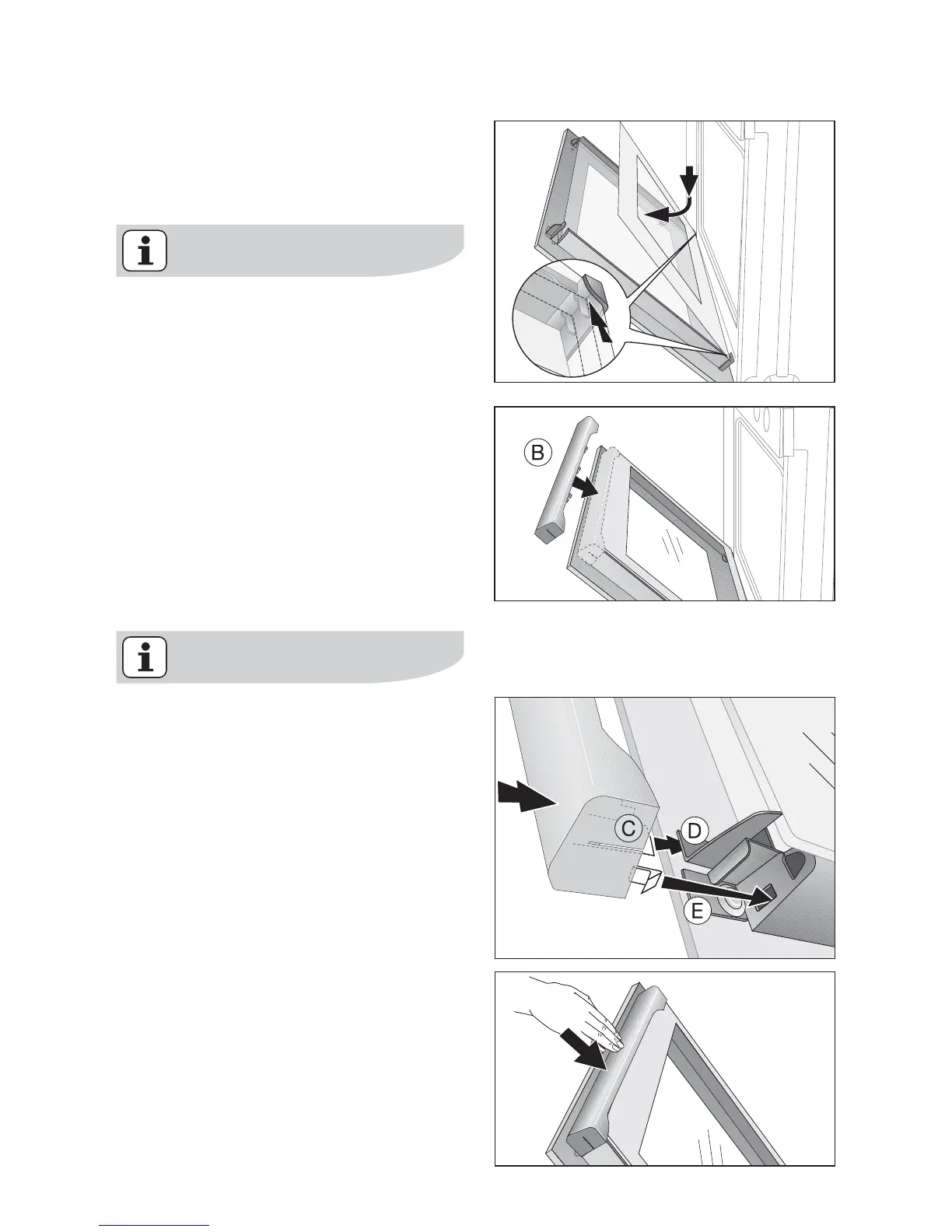 B

C

D

E