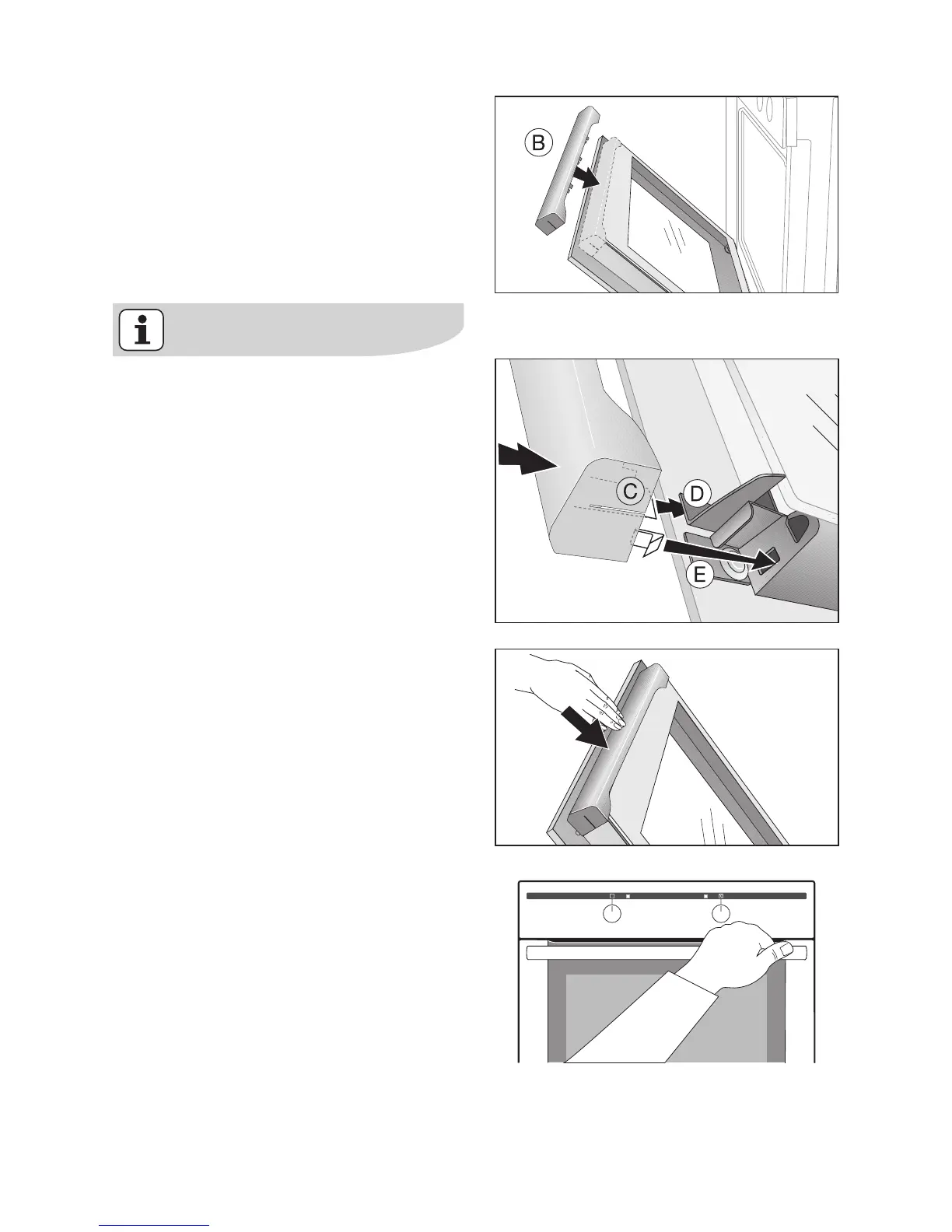 B

C

D

E