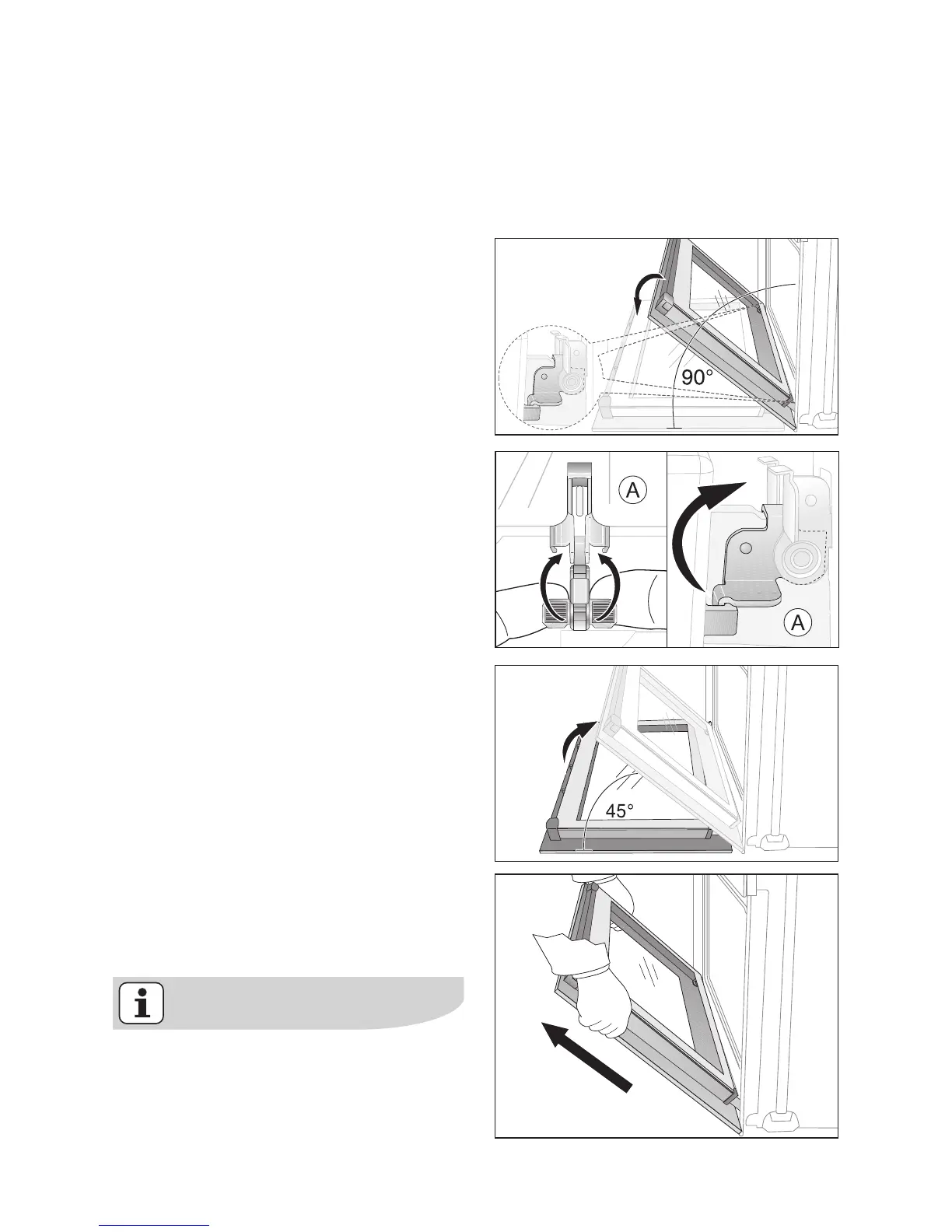 90°

A

A

45°