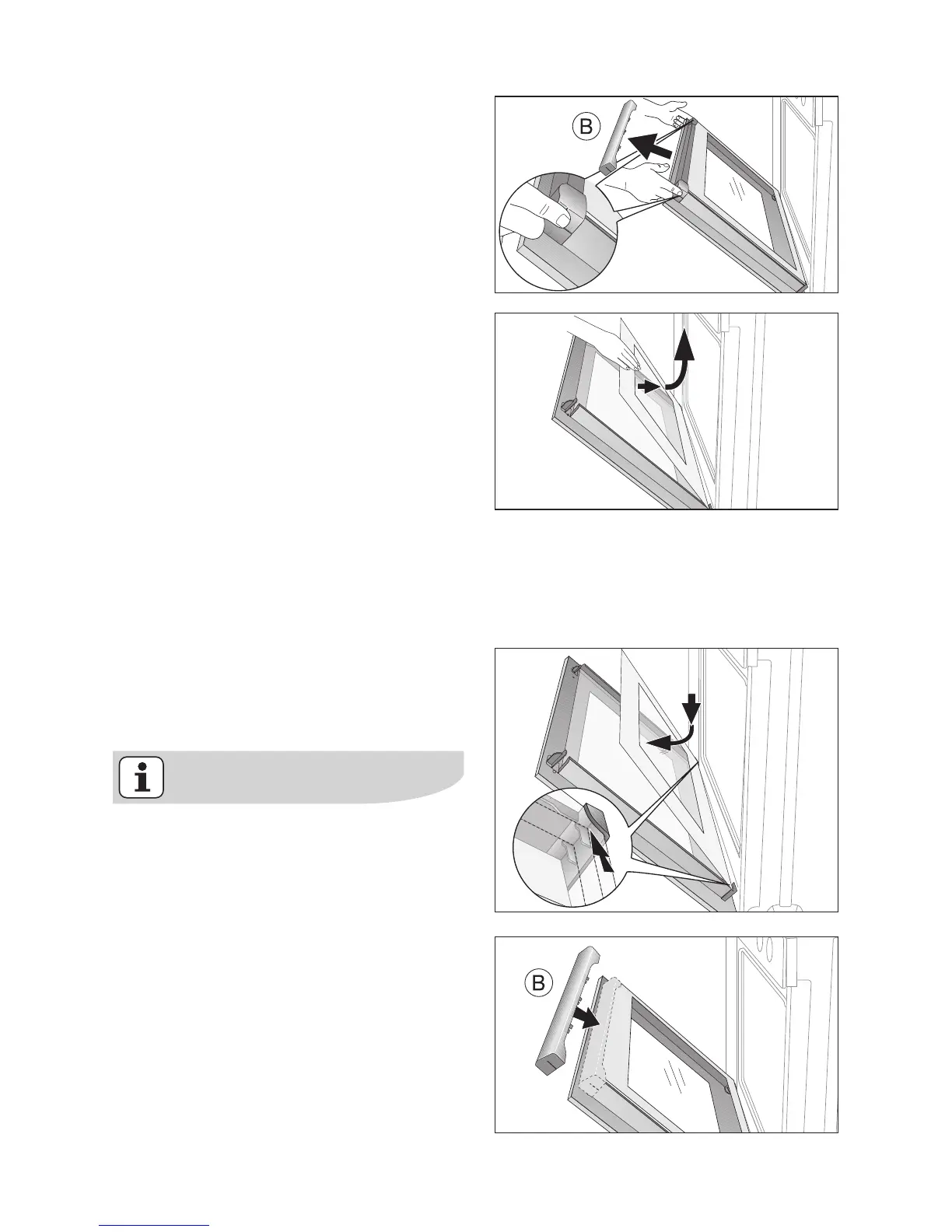 B

B