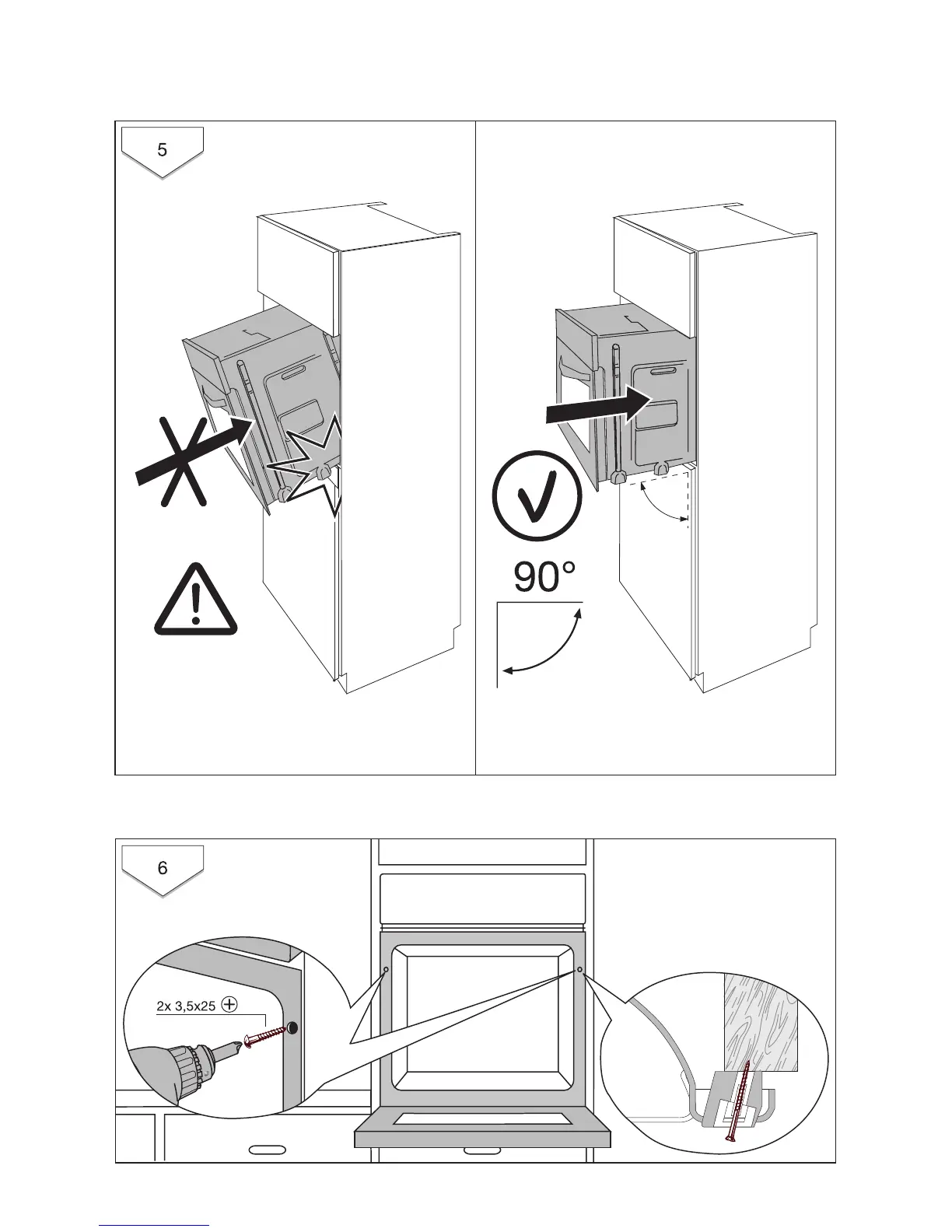 5

90°

6

2x 3,5x25