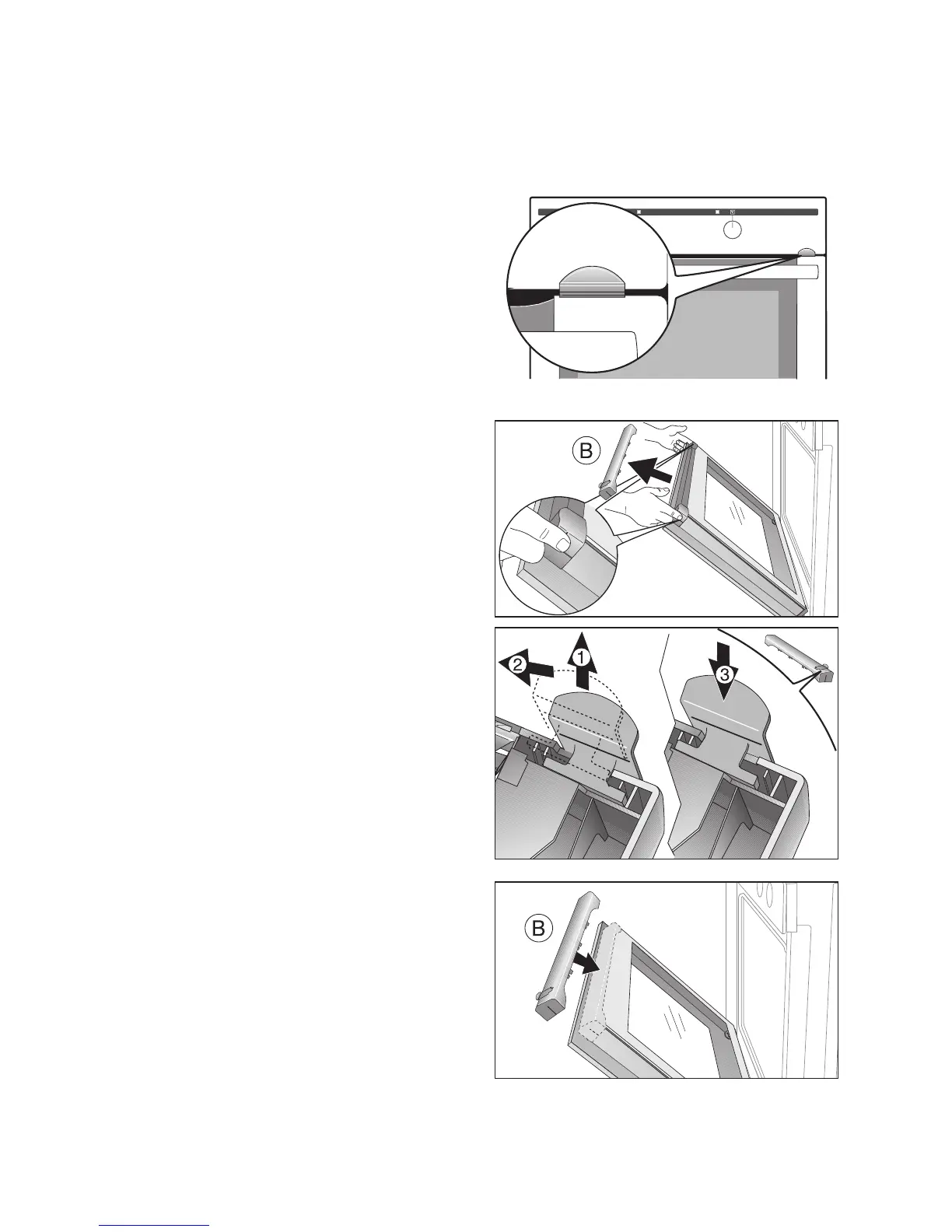 B

2
1
3

B