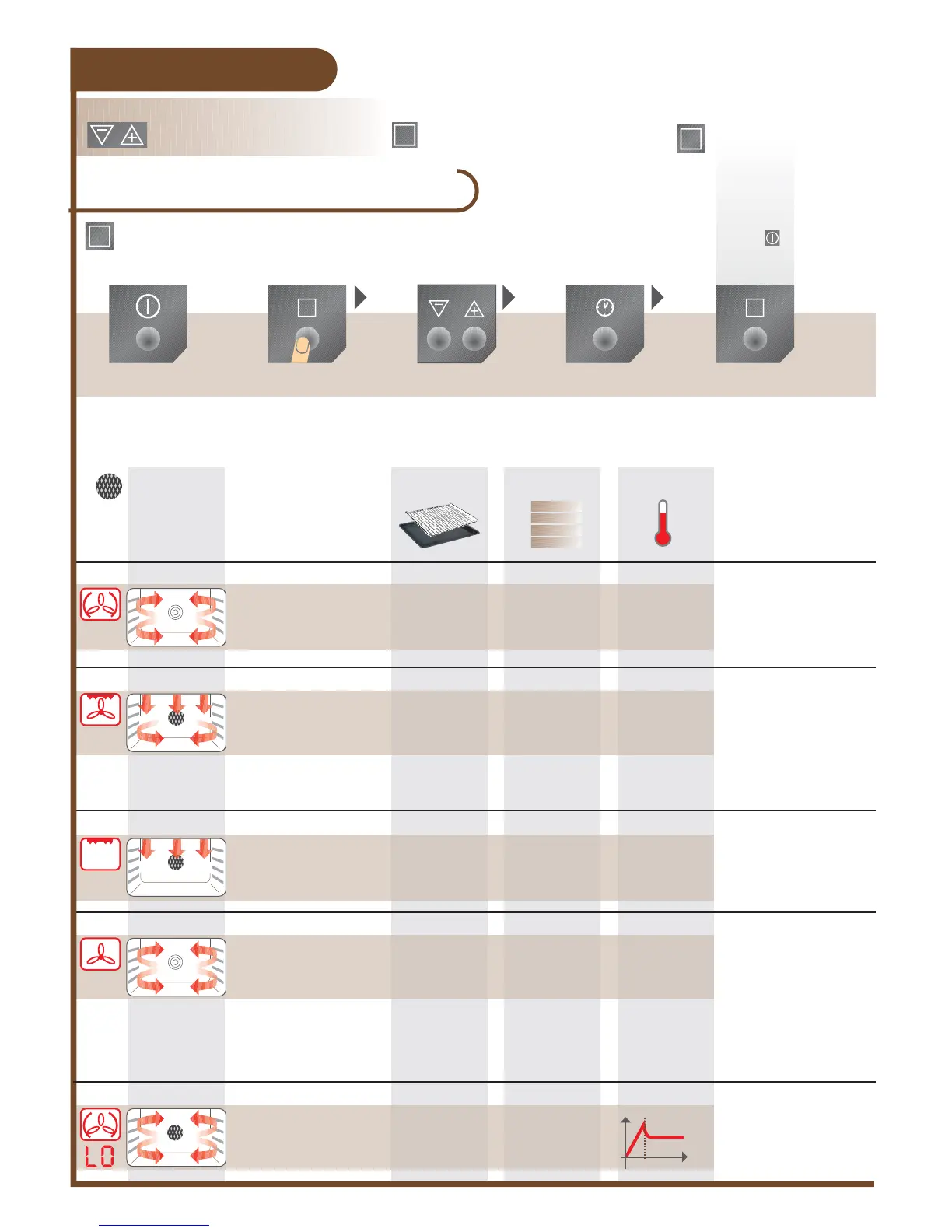 LO