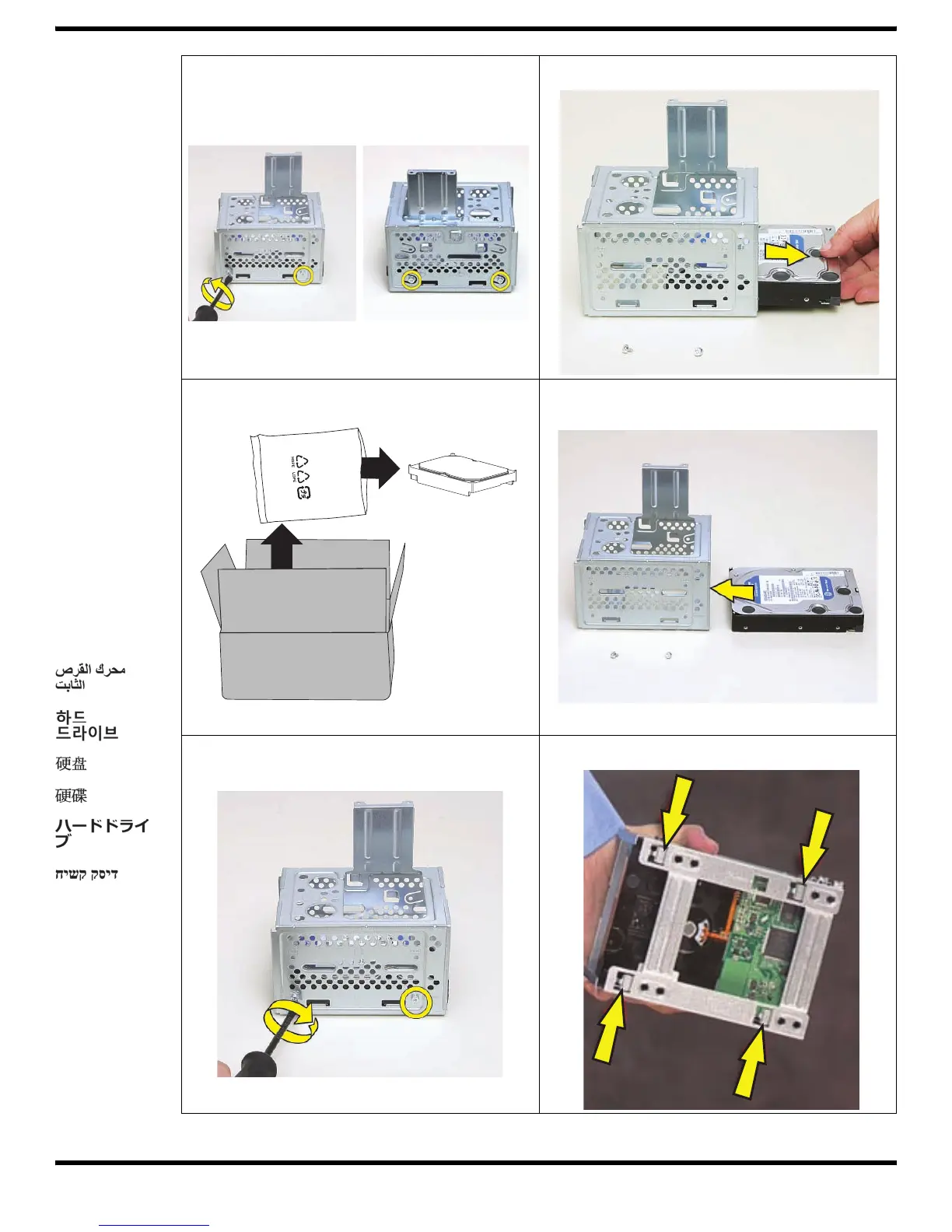 محرك القرص الثابت

하드 드라이브

硬盘

硬碟

ハードドライブ

דיסק קשיח