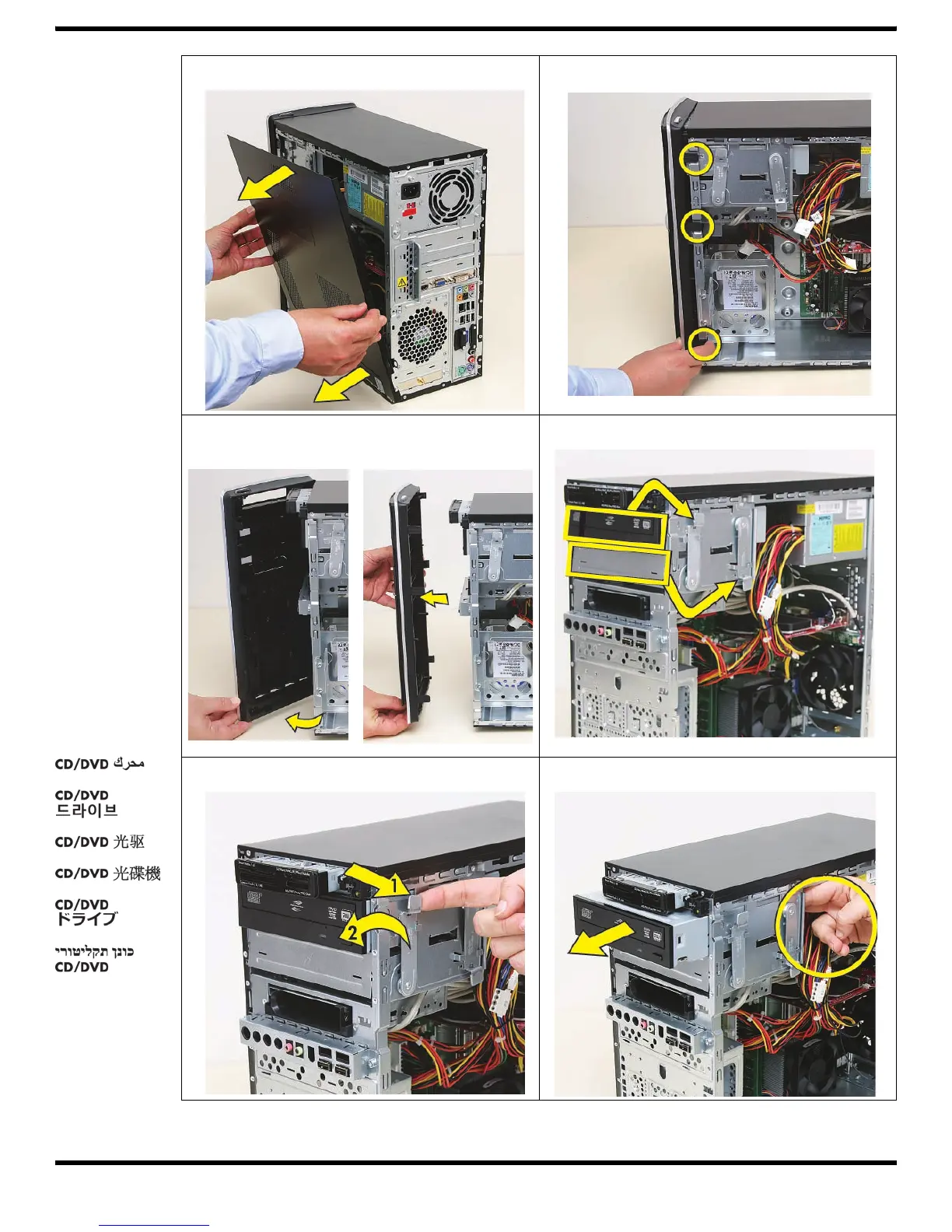 محرك CD/DVD

CD/DVD 드라이브

CD/DVD 光驱

CD/DVD 光碟機

CD/DVD ドライブ

כונן תקליטורי CD/DVD

1

2