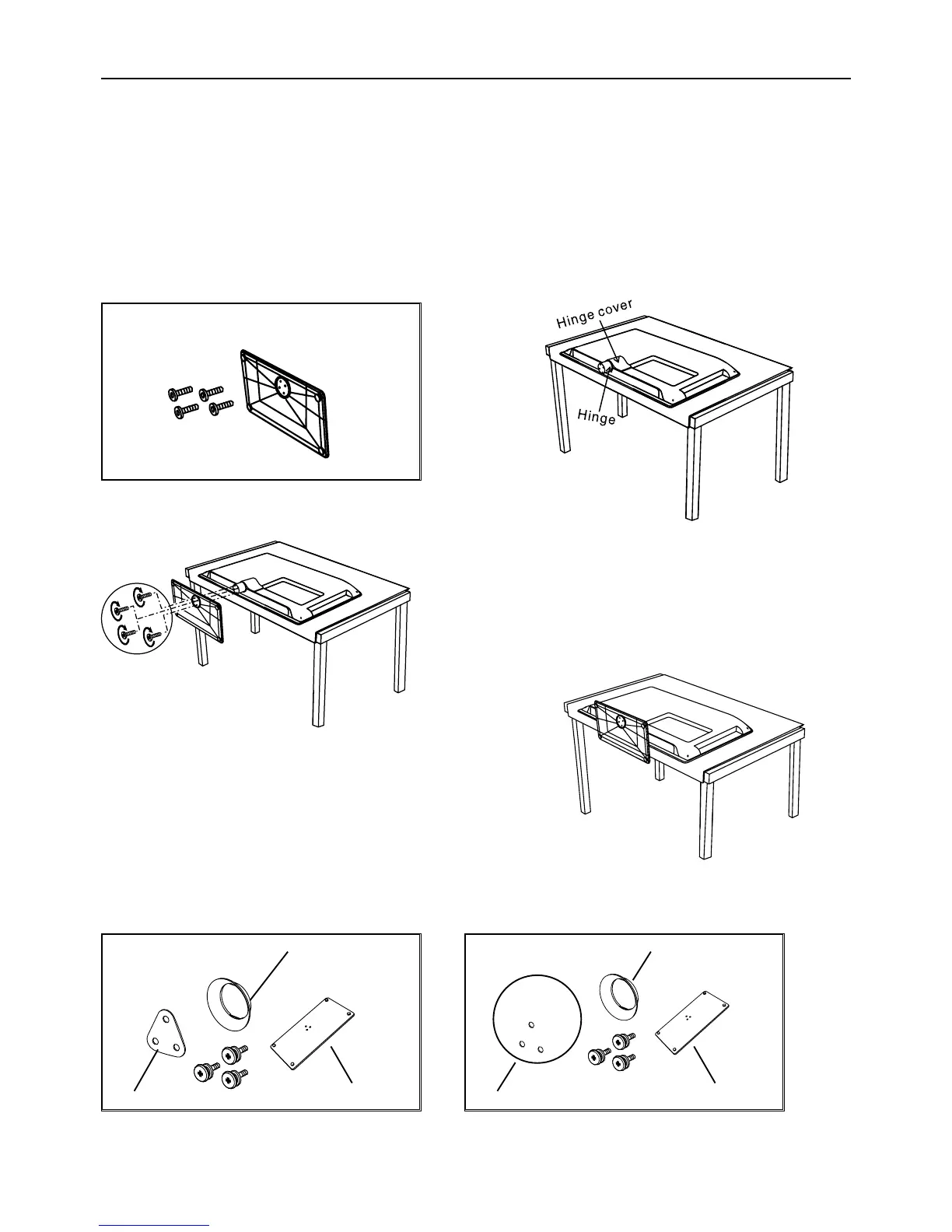 Hinge cover

Hinge