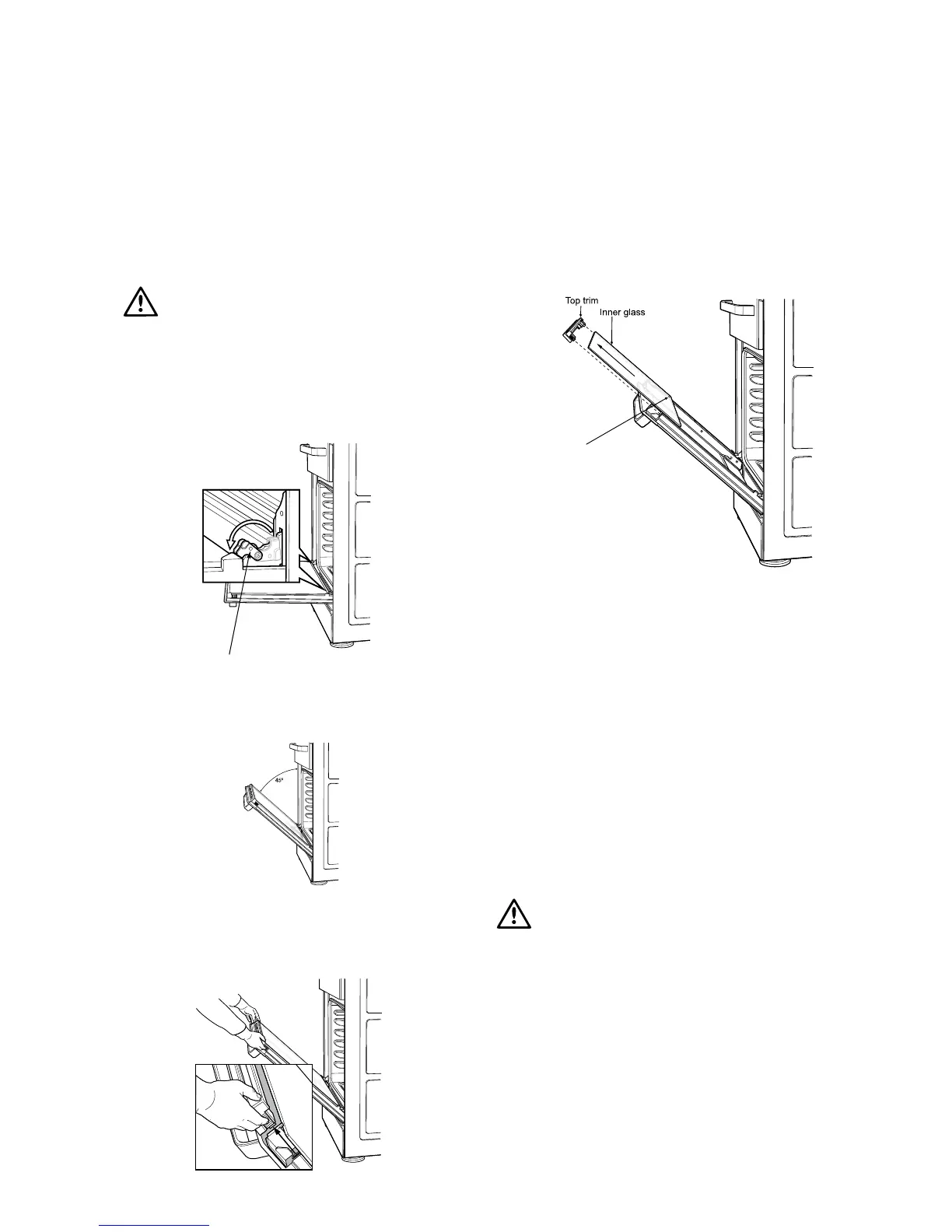 Top trim
Inner glass

45°