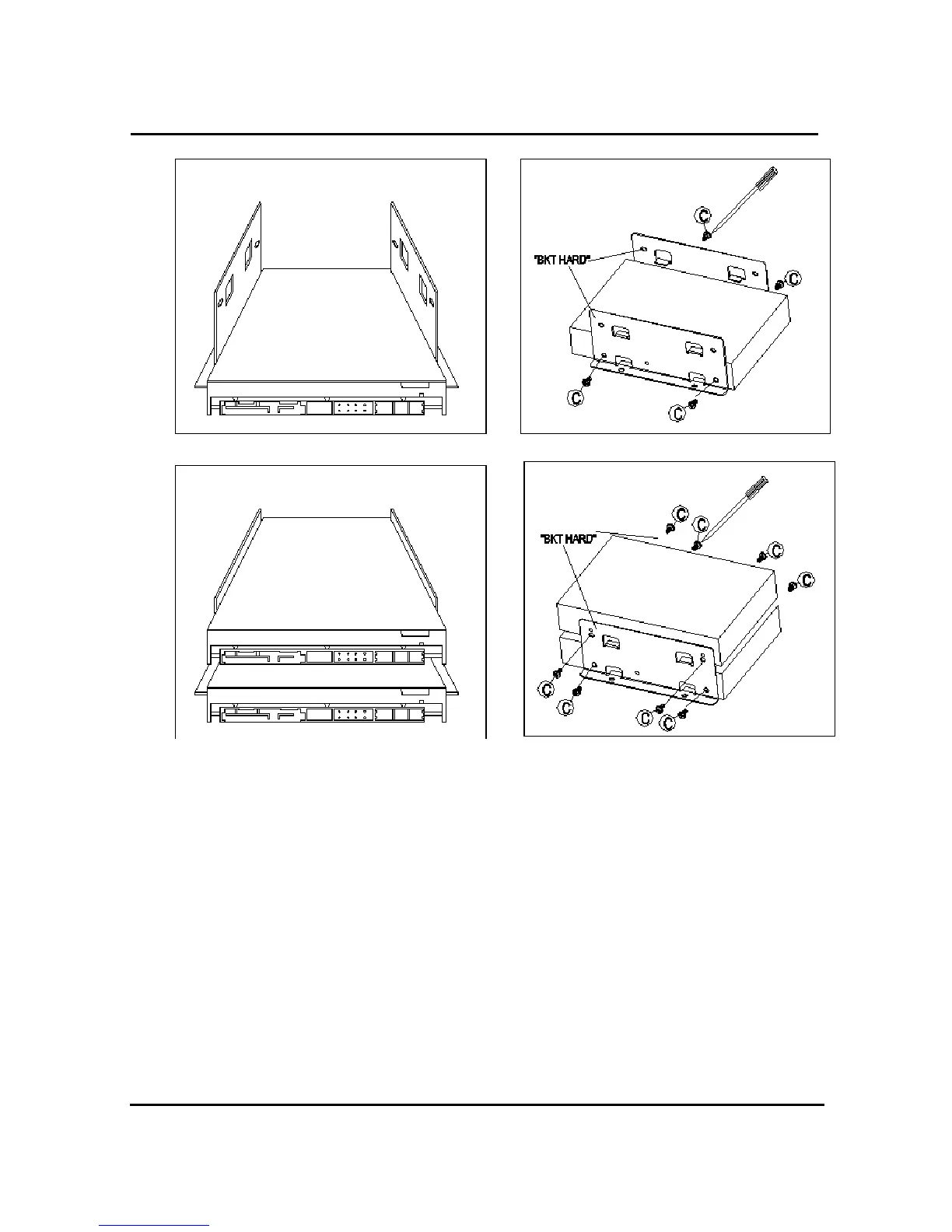 "BKT HARD"

C

C

C

C

"BKT HARD"

C

C

C

C

C

C

C

C