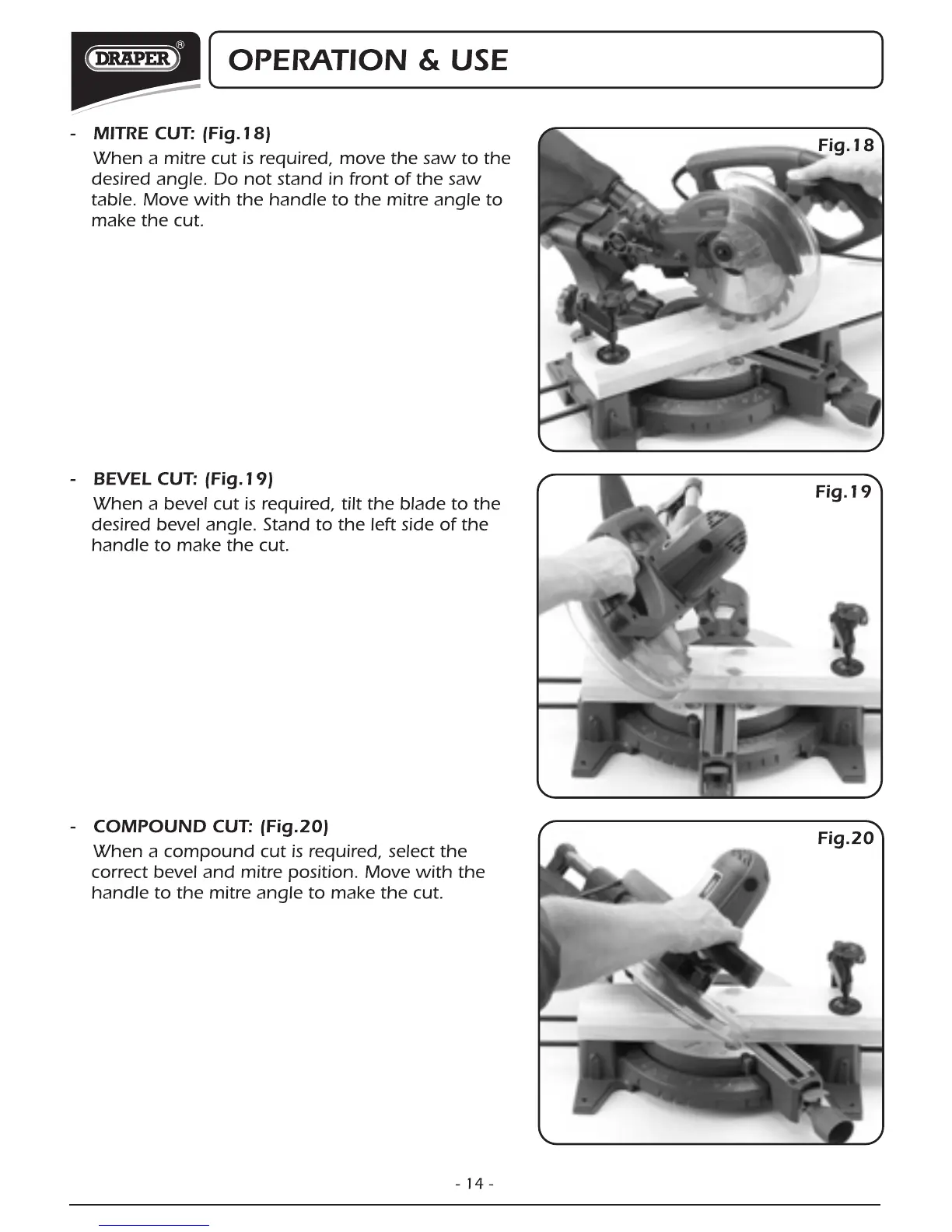 DRAPER®

OPERATION & USE

- MITRE CUT: (Fig.18)
When a mitre cut is required, move the saw to the desired angle. Do not stand in front of the saw table. Move with the handle to the mitre angle to make the cut.

Fig.18

- BEVEL CUT: (Fig.19)
When a bevel cut is required, tilt the blade to the desired bevel angle. Stand to the left side of the handle to make the cut.

Fig.19

- COMPOUND CUT: (Fig.20)
When a compound cut is required, select the correct bevel and mitre position. Move with the handle to the mitre angle to make the cut.

Fig.20

- 14 -