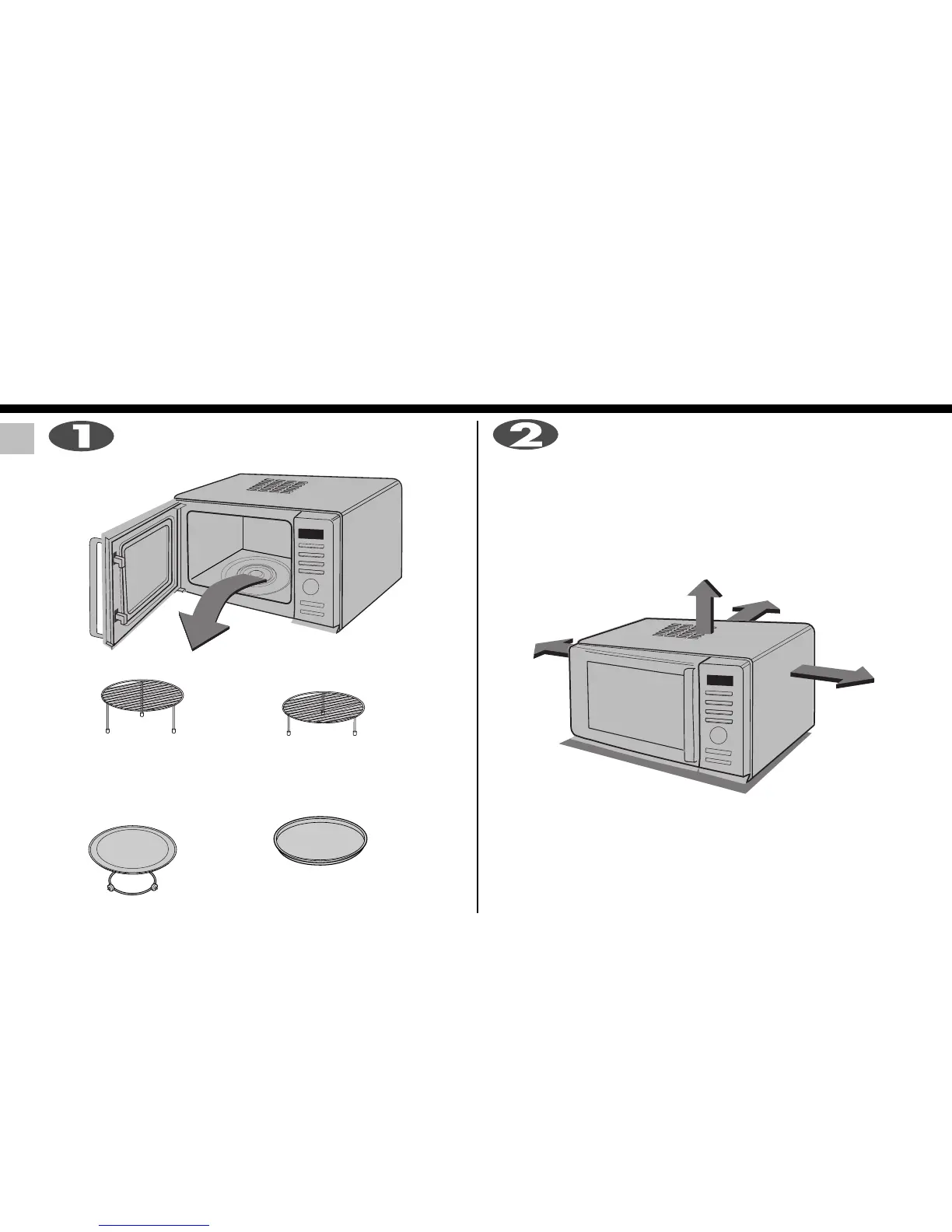 1

2