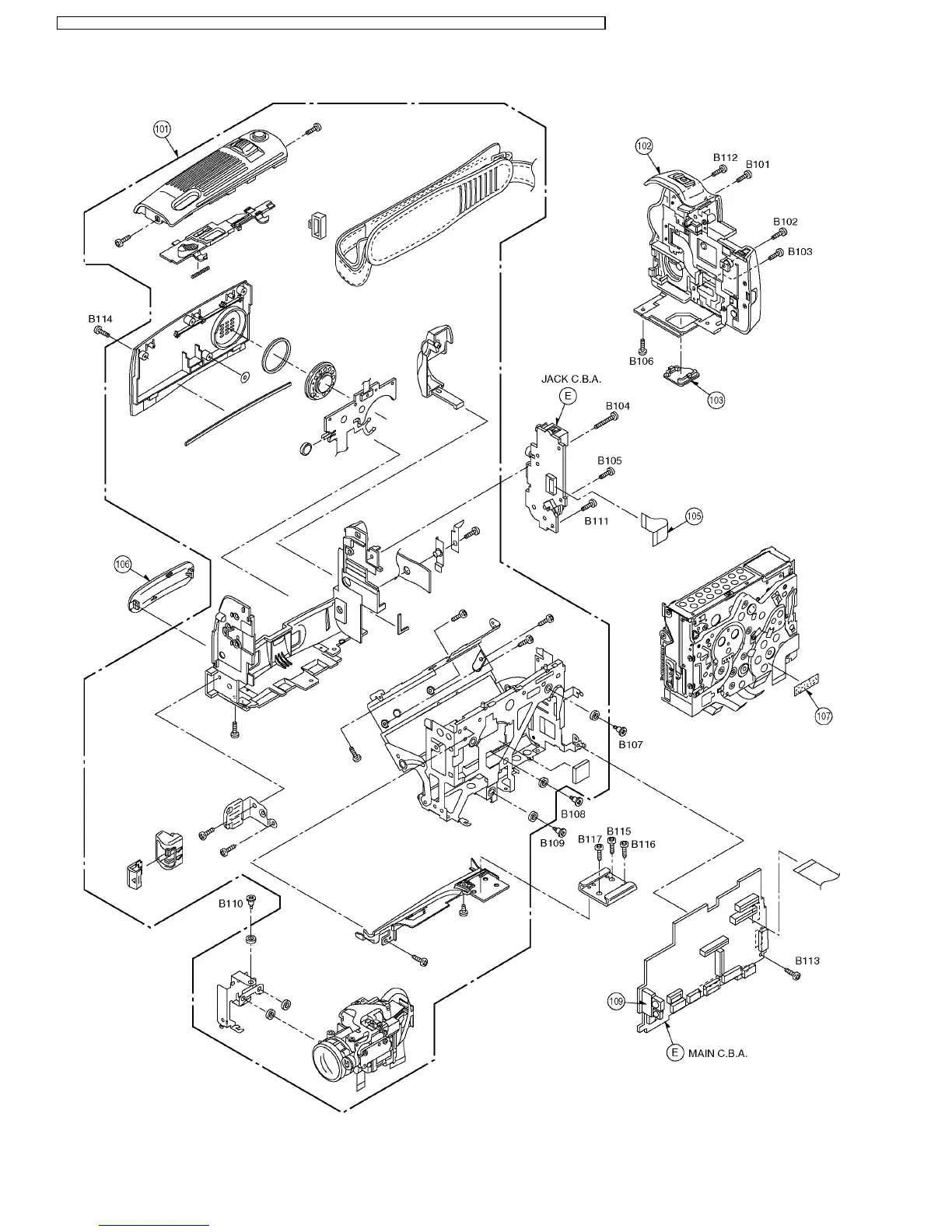 101

102

B112

B101

B102

B103

B114

B106

103

JACK C.B.A.

E

B104

B105

B111

105

106

107

B107

B108

B109

B117

B115

B116

B110

B113

109

E

MAIN C.B.A.