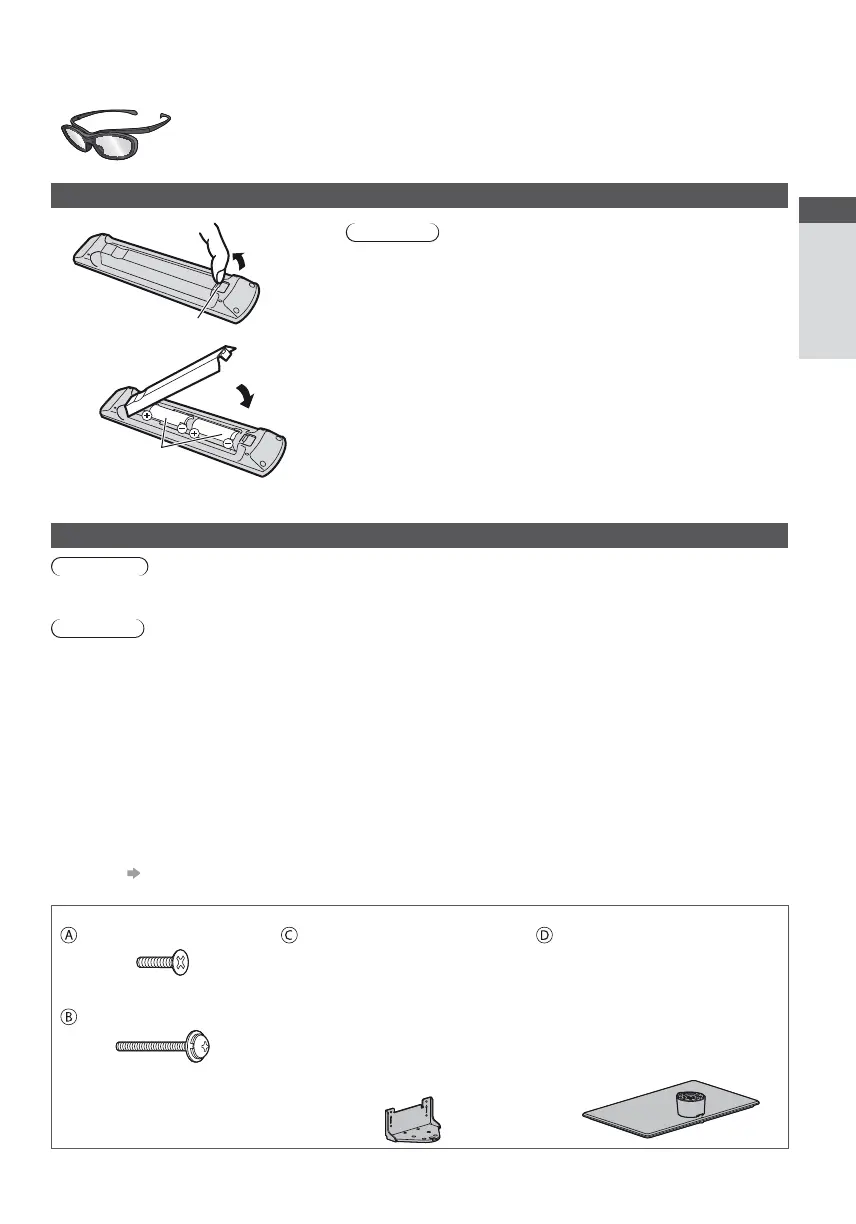 Ⓐ

Ⓑ

Ⓒ

Ⓓ