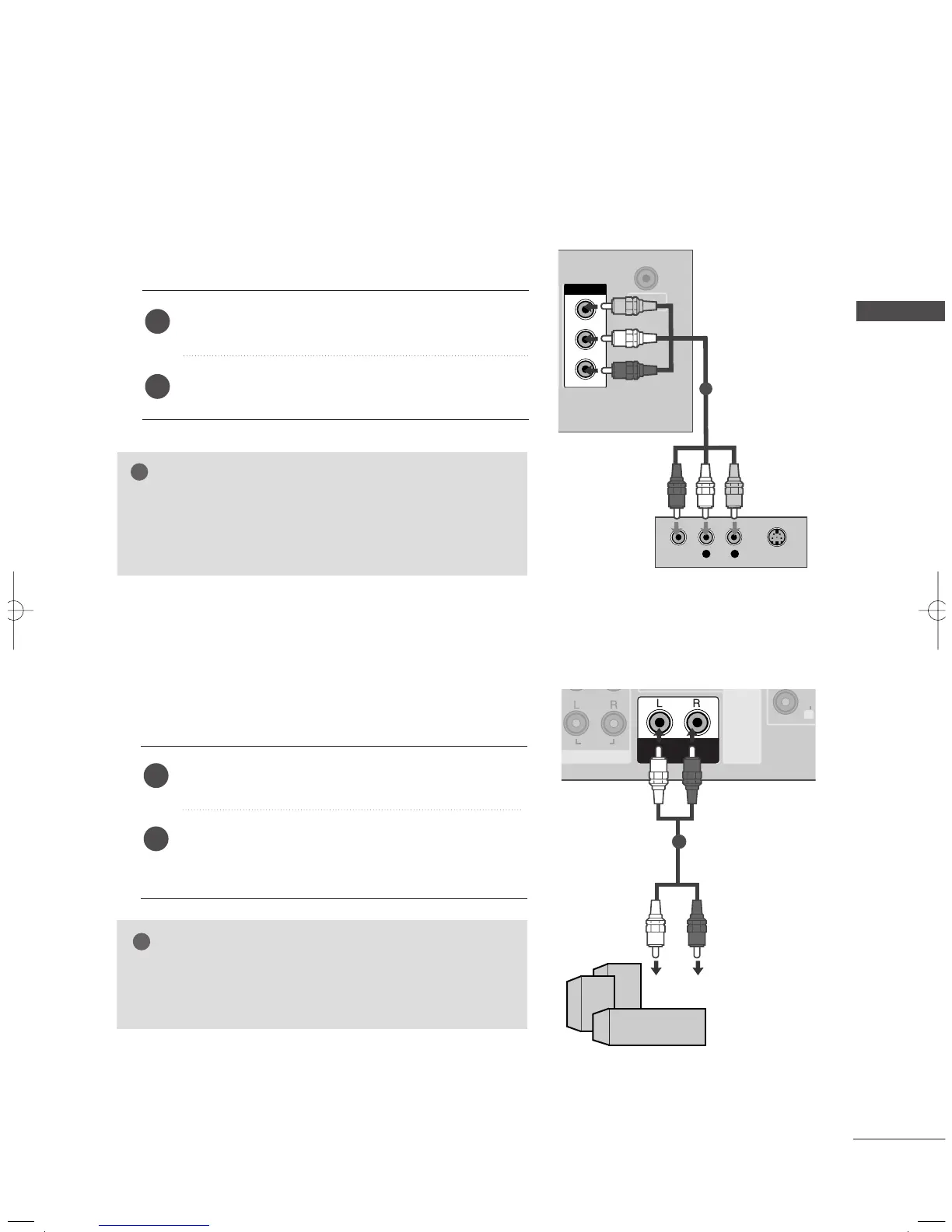 L

R

L

R