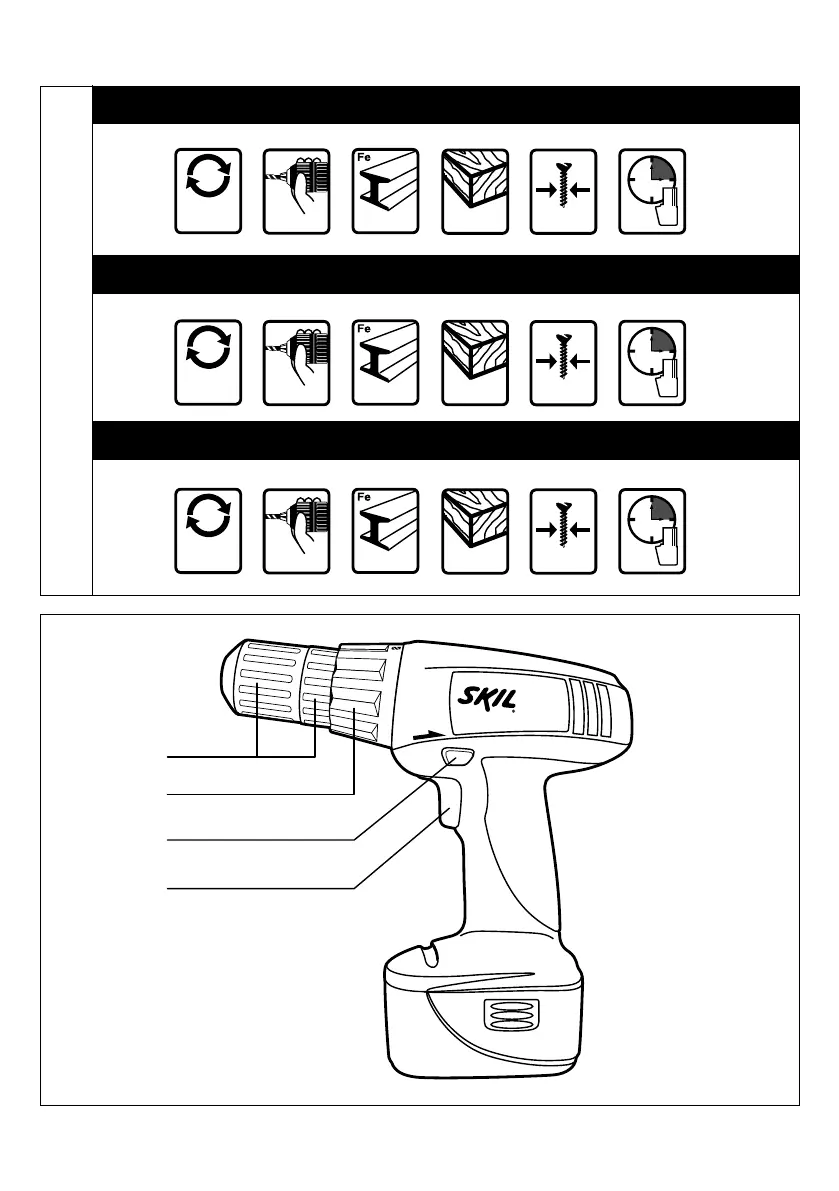 Fe

Fe

Fe

SKIL