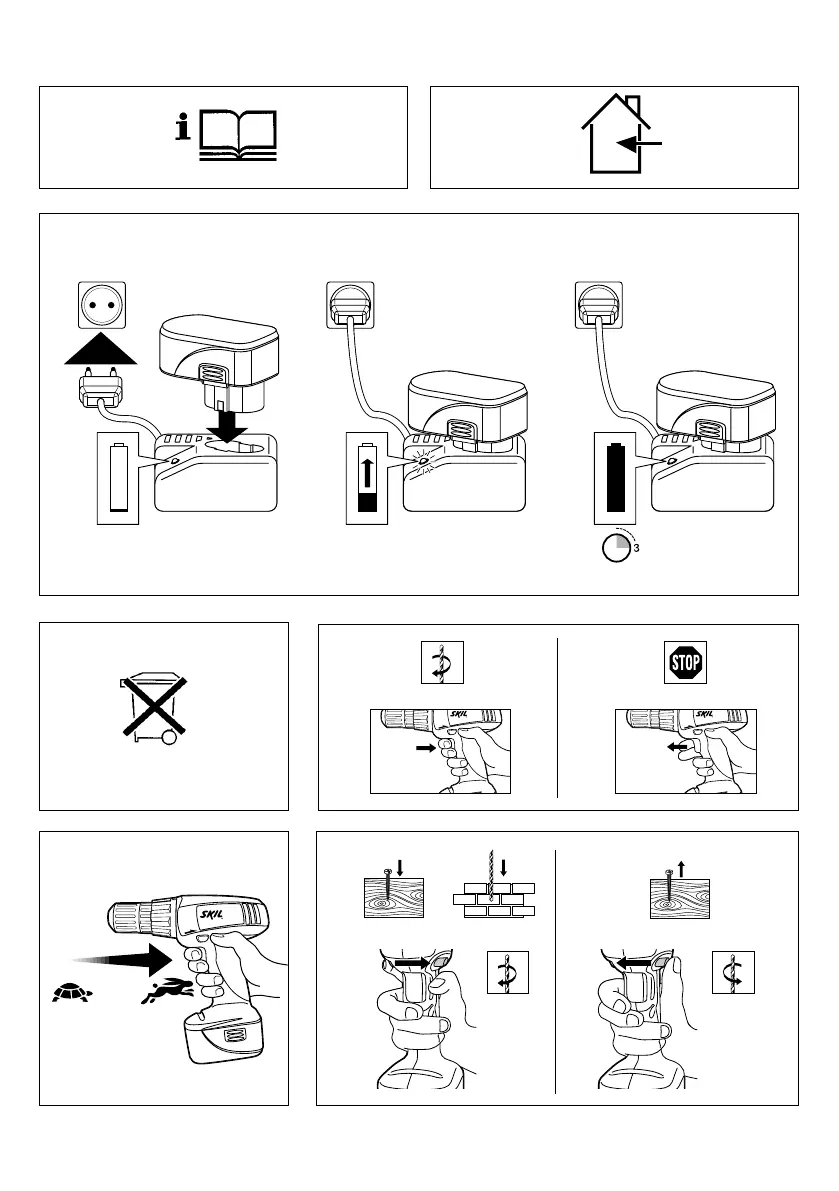 i

3

STOP

SKIL

SKIL

SKIL