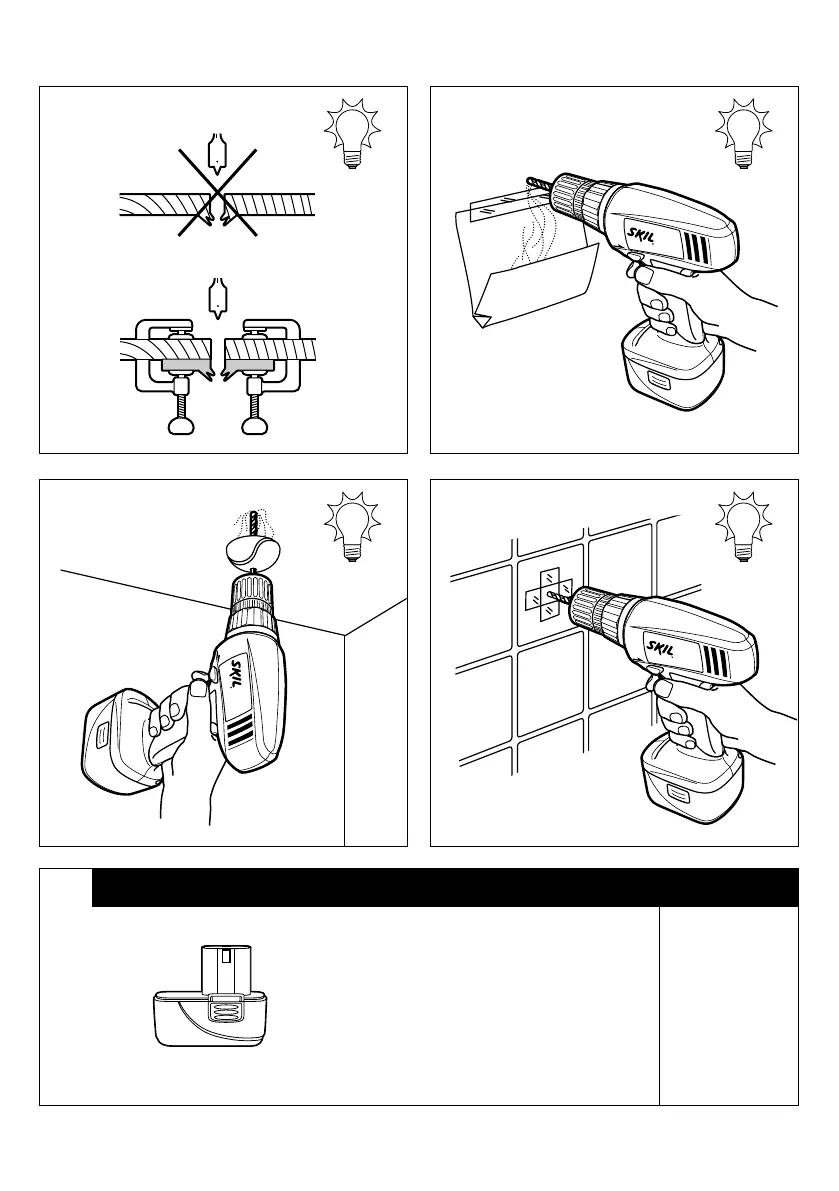 SKIL

SKIL

SKIL