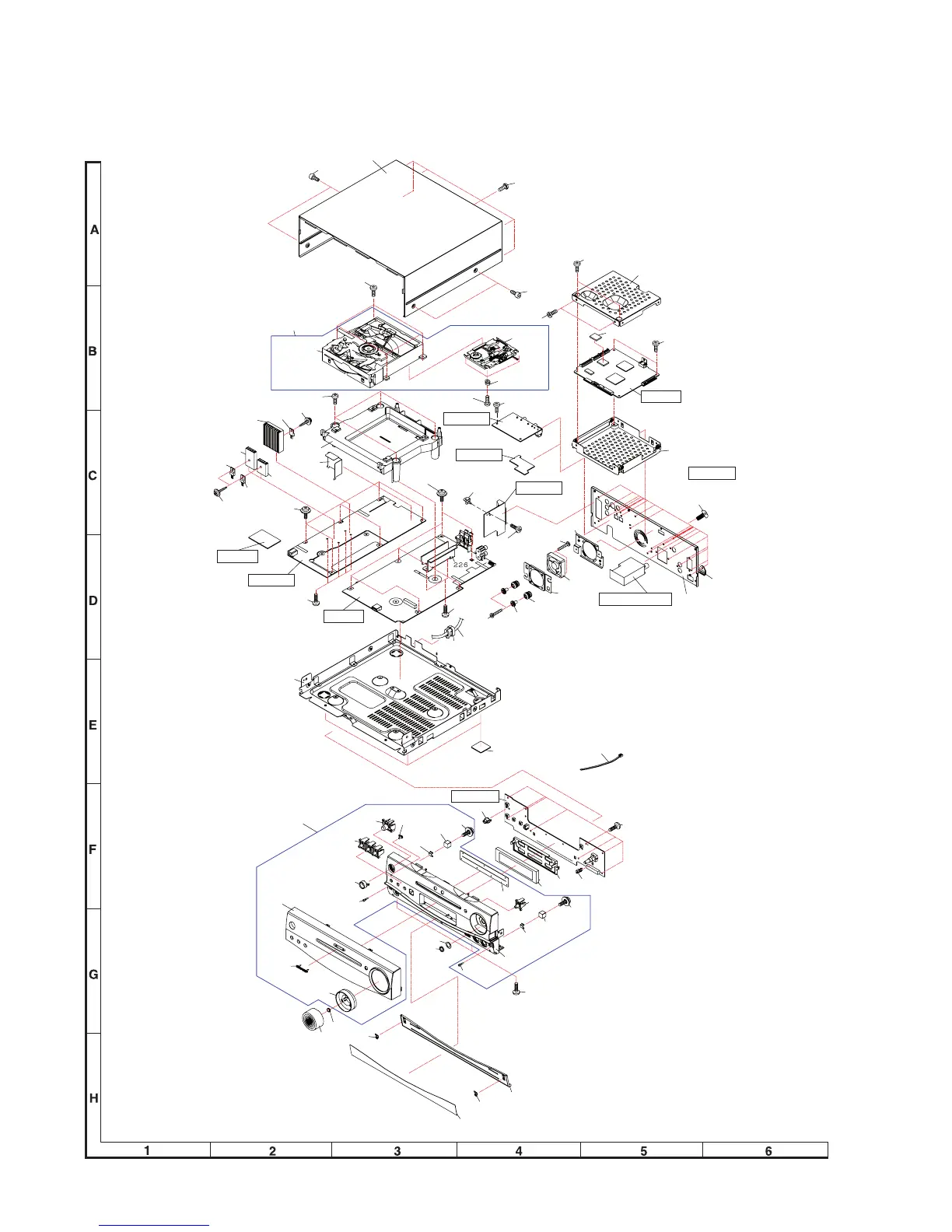 A
B
C
D
E
F
G
H

226

1 2 3 4 5 6