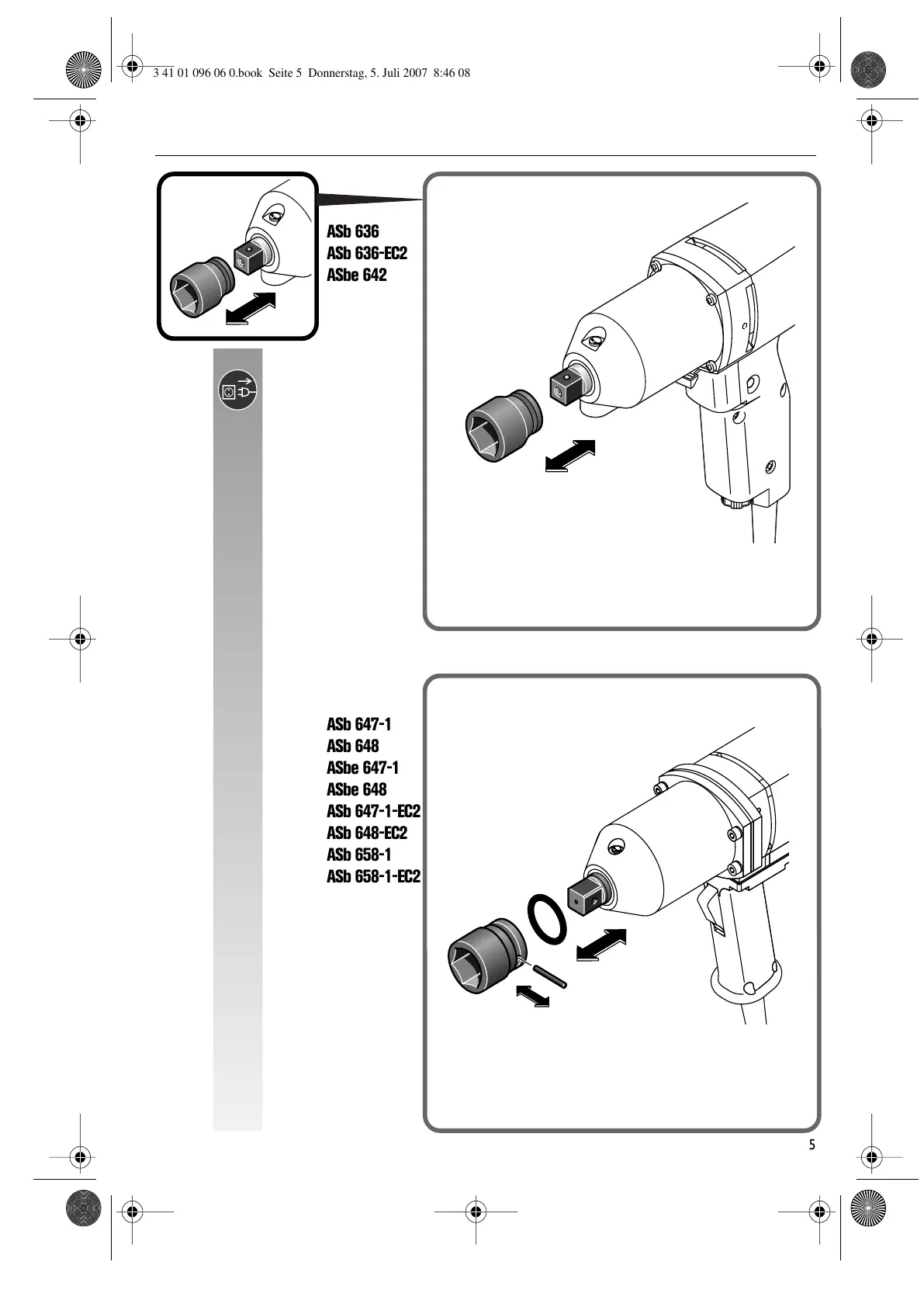 3 41 01 096 06 0.book Seite 5 Donnerstag, 5. Juli 2007 8:46 08

ASb 636
ASb 636-EC2
ASbe 642

ASb 647-1
ASb 648
ASbe 647-1
ASbe 648
ASb 647-1-EC2
ASb 648-EC2
ASb 658-1
ASb 658-1-EC2

5