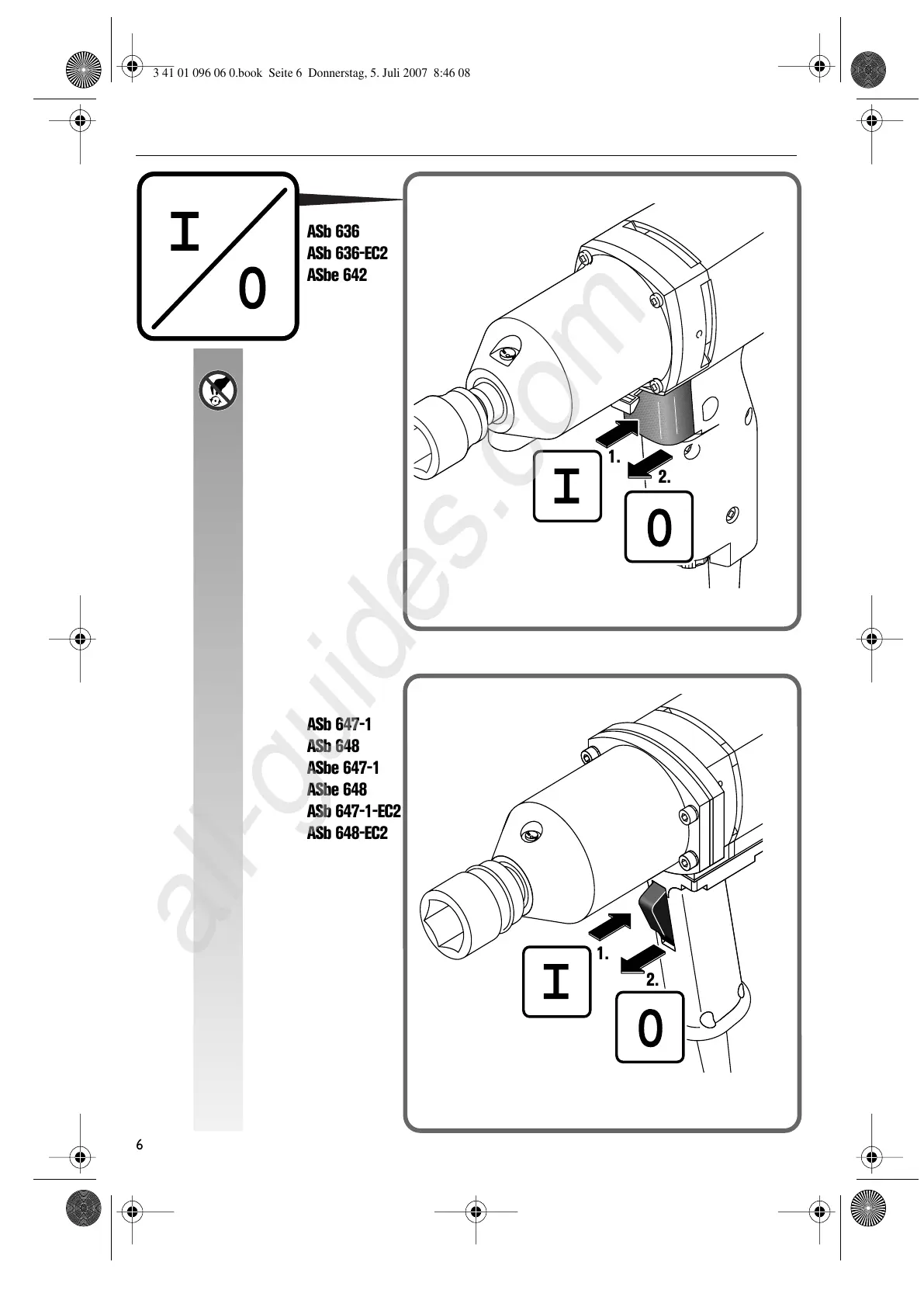 3 41 01 096 06 0.book Seite 6 Donnerstag, 5. Juli 2007 8:46 08

I
0

ASb 636
ASb 636-EC2
ASbe 642

1.
2.
I
0

ASb 647-1
ASb 648
ASbe 647-1
ASbe 648
ASb 647-1-EC2
ASb 648-EC2

1.
2.
I
0

all-guides.com

6